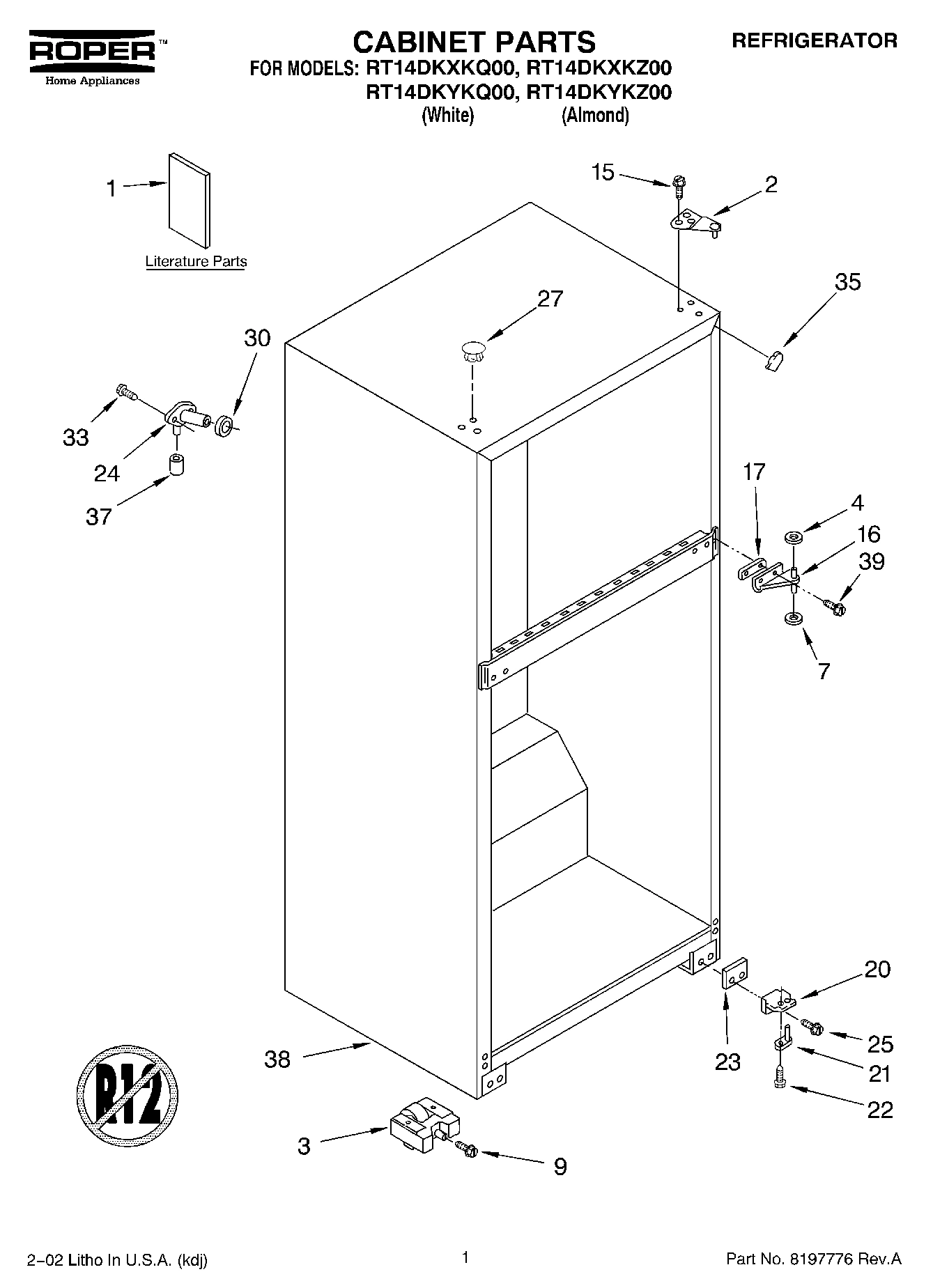 ROPER™
Home Appliances

CABINET PARTS
FOR MODELS: RT14DKXKQ00, RT14DKXKZ00
RT14DKYKQ00, RT14DKYKZ00
(White) (Almond)

REFRIGERATOR

1
Literature Parts

15
2
35
27
30
33
24
37
17
4
16
39
7
20
25
21
22
23
38
3
9

R12

2–02 Litho In U.S.A. (kdj)

1

Part No. 8197776 Rev.A