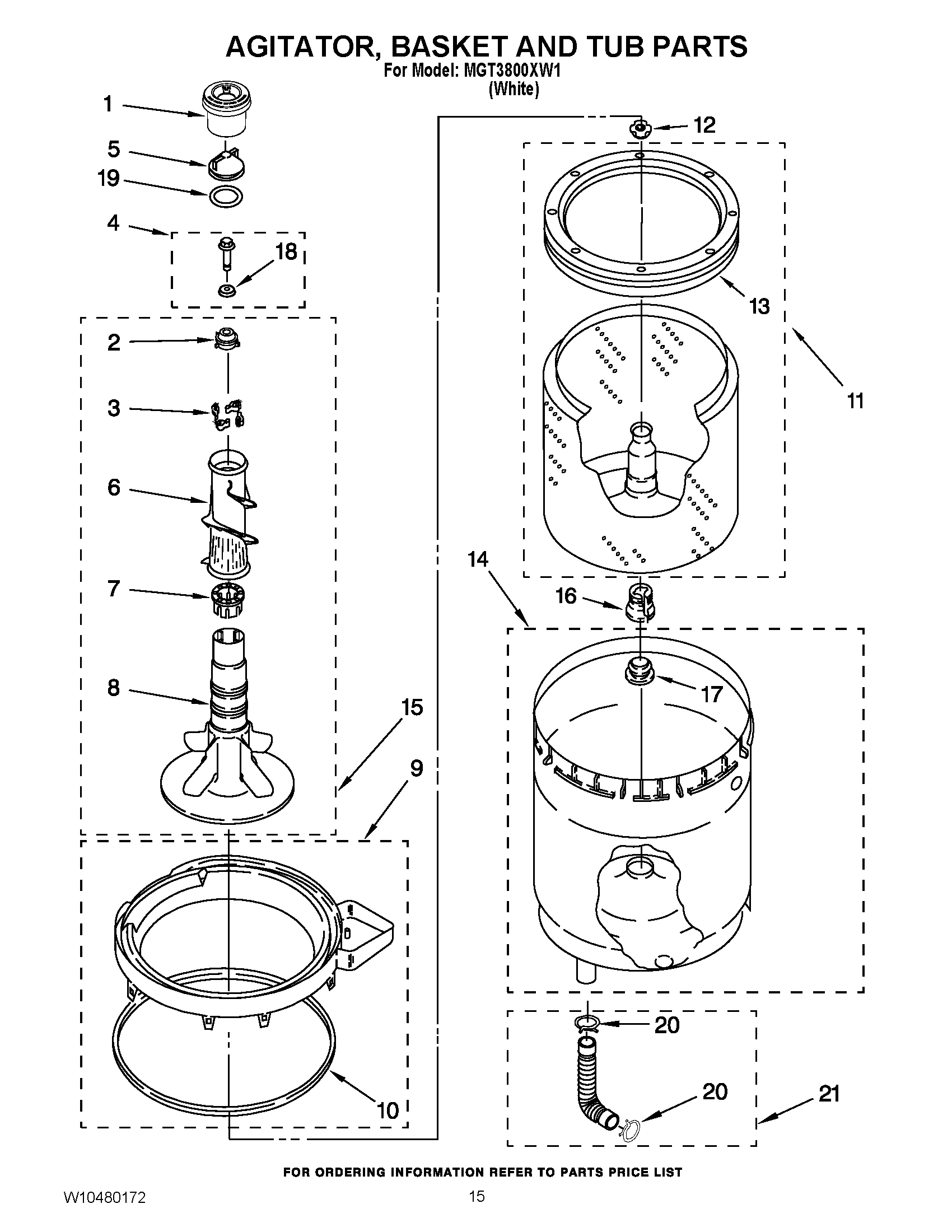 AGITATOR, BASKET AND TUB PARTS
For Model: MGT3800XW1
(White)

1
5
19
4
18
2
3
6
7
8
15
9
10
12
13
11
14
16
17
20
20
21

FOR ORDERING INFORMATION REFER TO PARTS PRICE LIST

W10480172
15