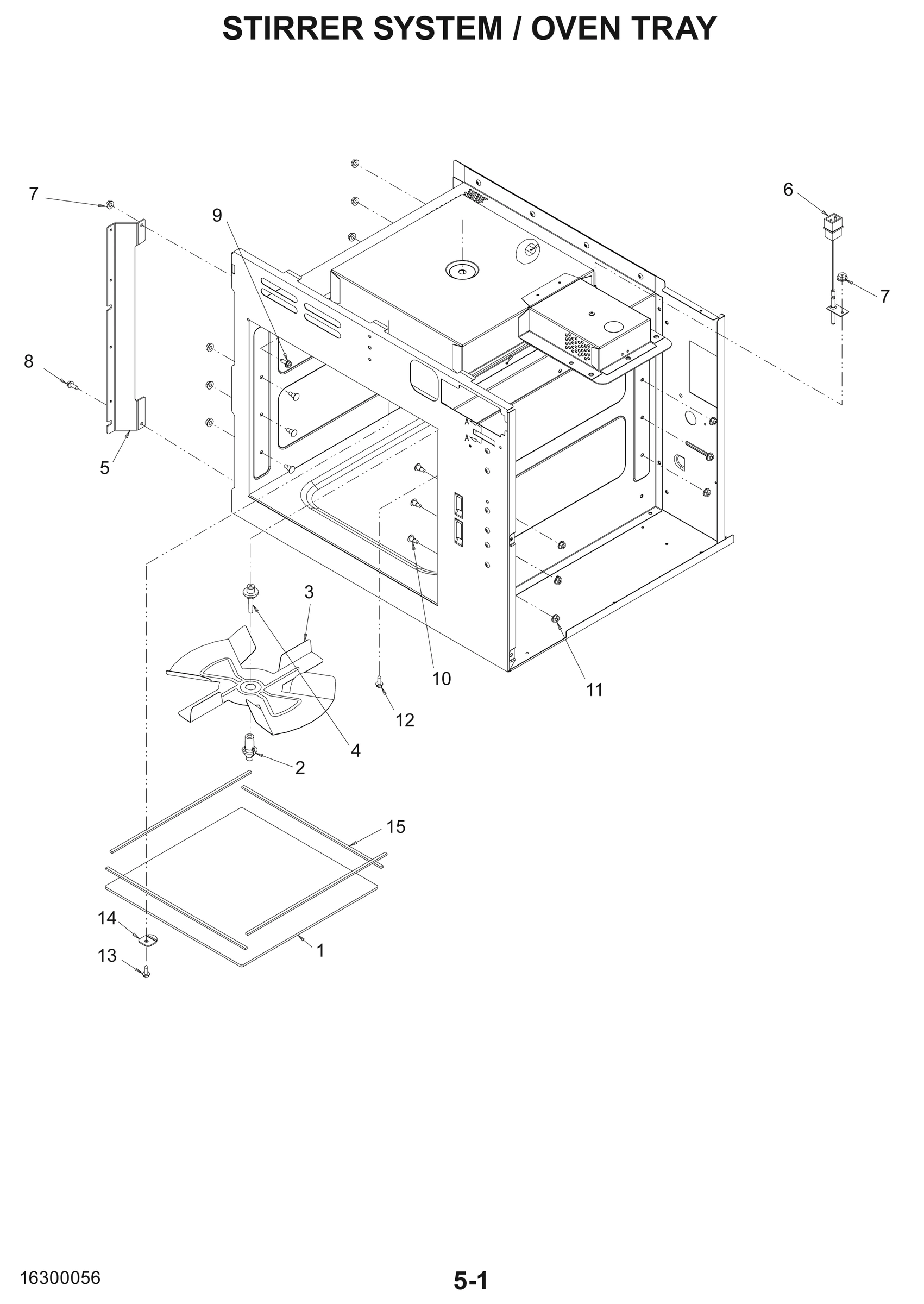 STIRRER SYSTEM / OVEN TRAY

7
9
6
7
8
5
A
A
3
10
11
12
4
2
15
14
1
13

16300056

5-1