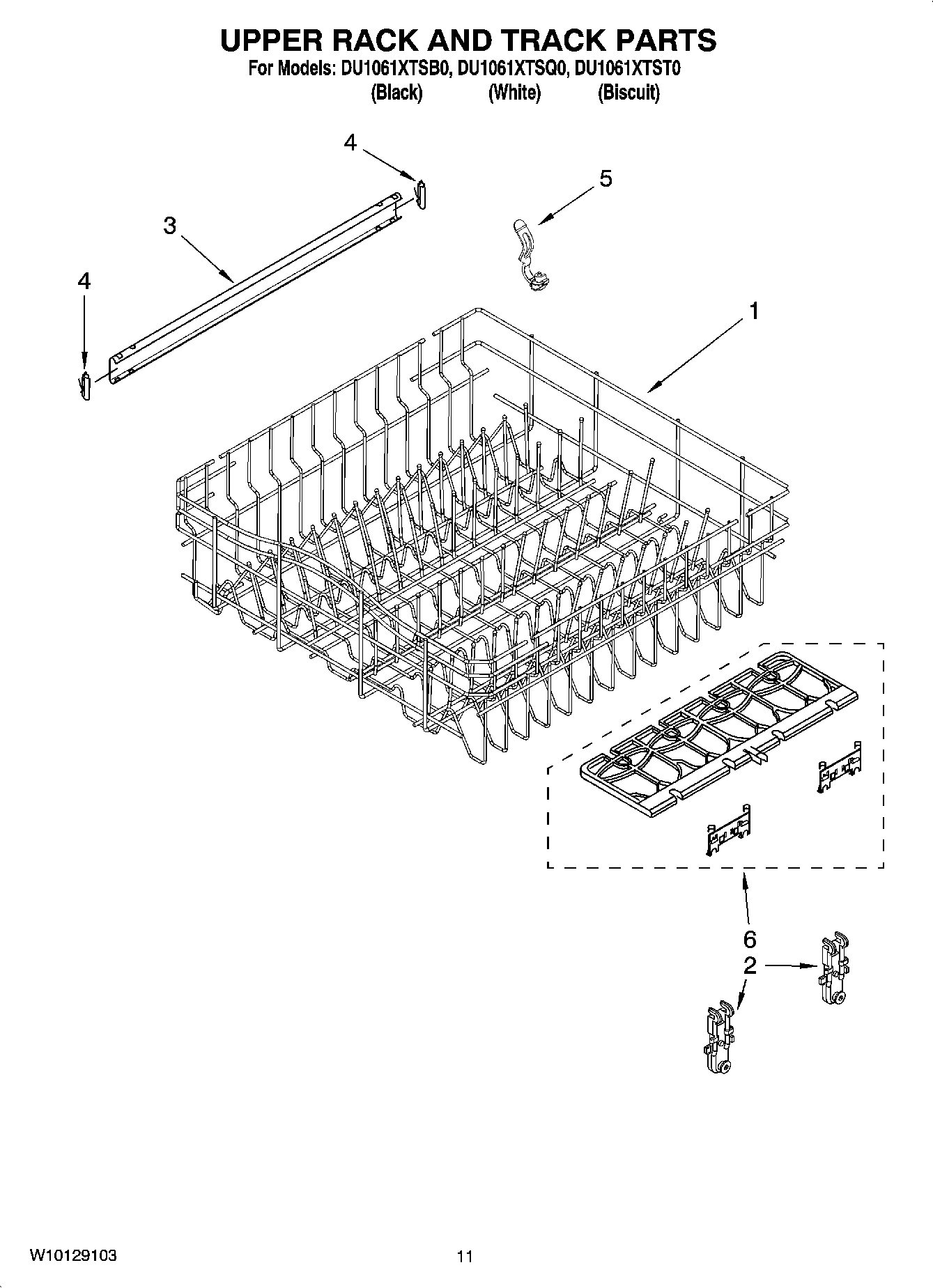 UPPER RACK AND TRACK PARTS
For Models: DU1061XTSB0, DU1061XTSQ0, DU1061XTST0
(Black) (White) (Biscuit)

4
5
3
4
1
6
2

W10129103
11