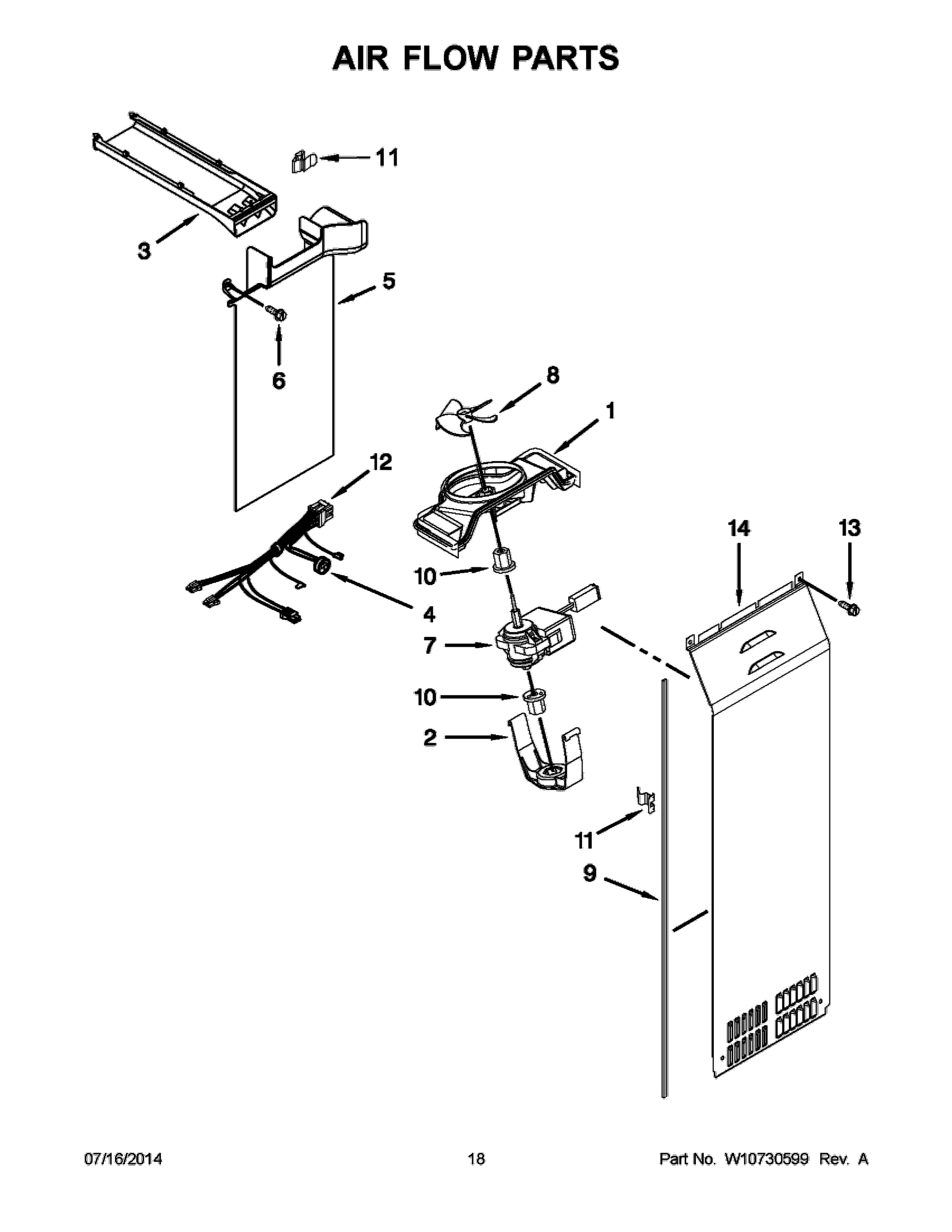 AIR FLOW PARTS

11

3

5

6

8

1

12

14

13

10

4

7

10

2

11

9

07/16/2014

18

Part No. W10730599 Rev. A