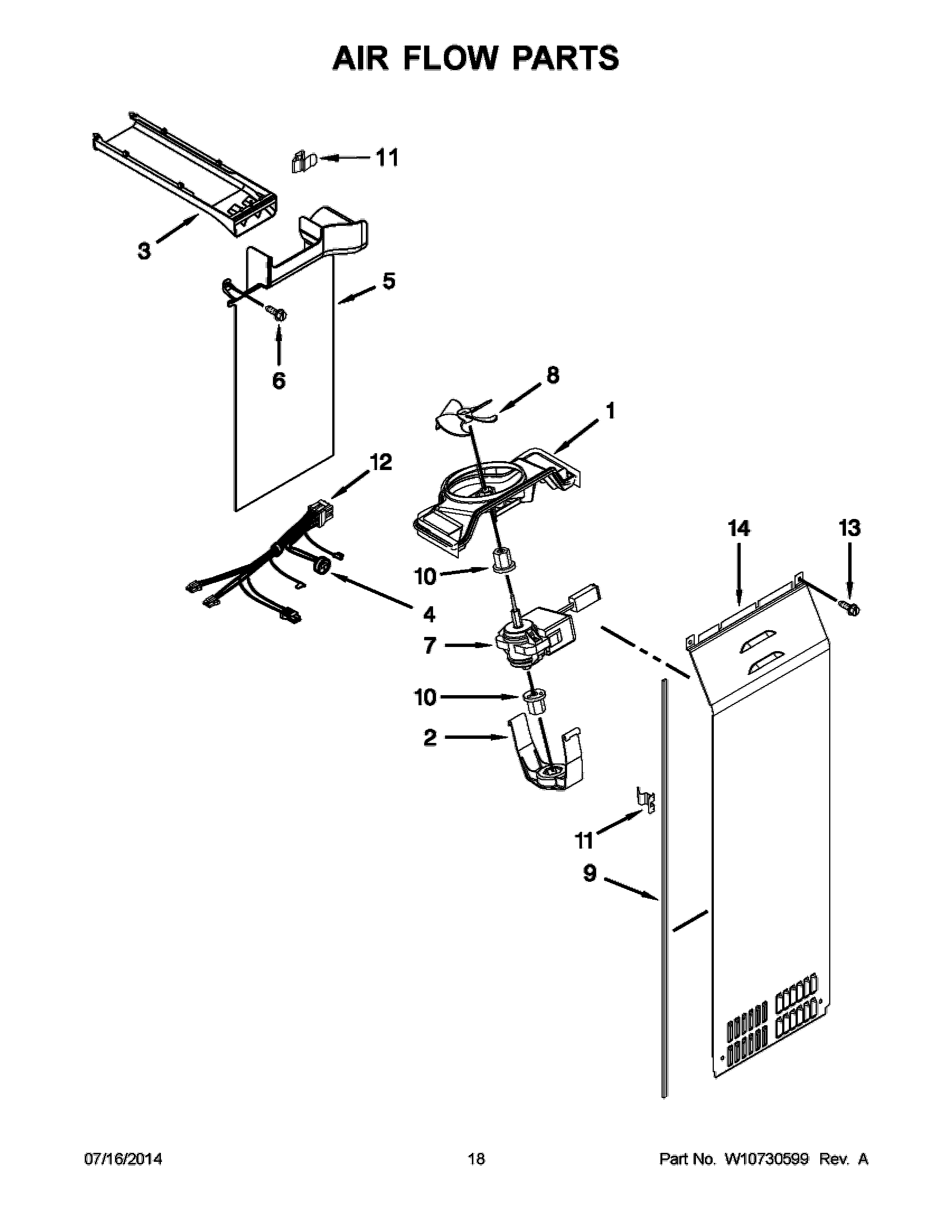 AIR FLOW PARTS

11
3
5
6
8
1
12
14
13
10
4
7
10
2
11
9

07/16/2014

18

Part No. W10730599 Rev. A