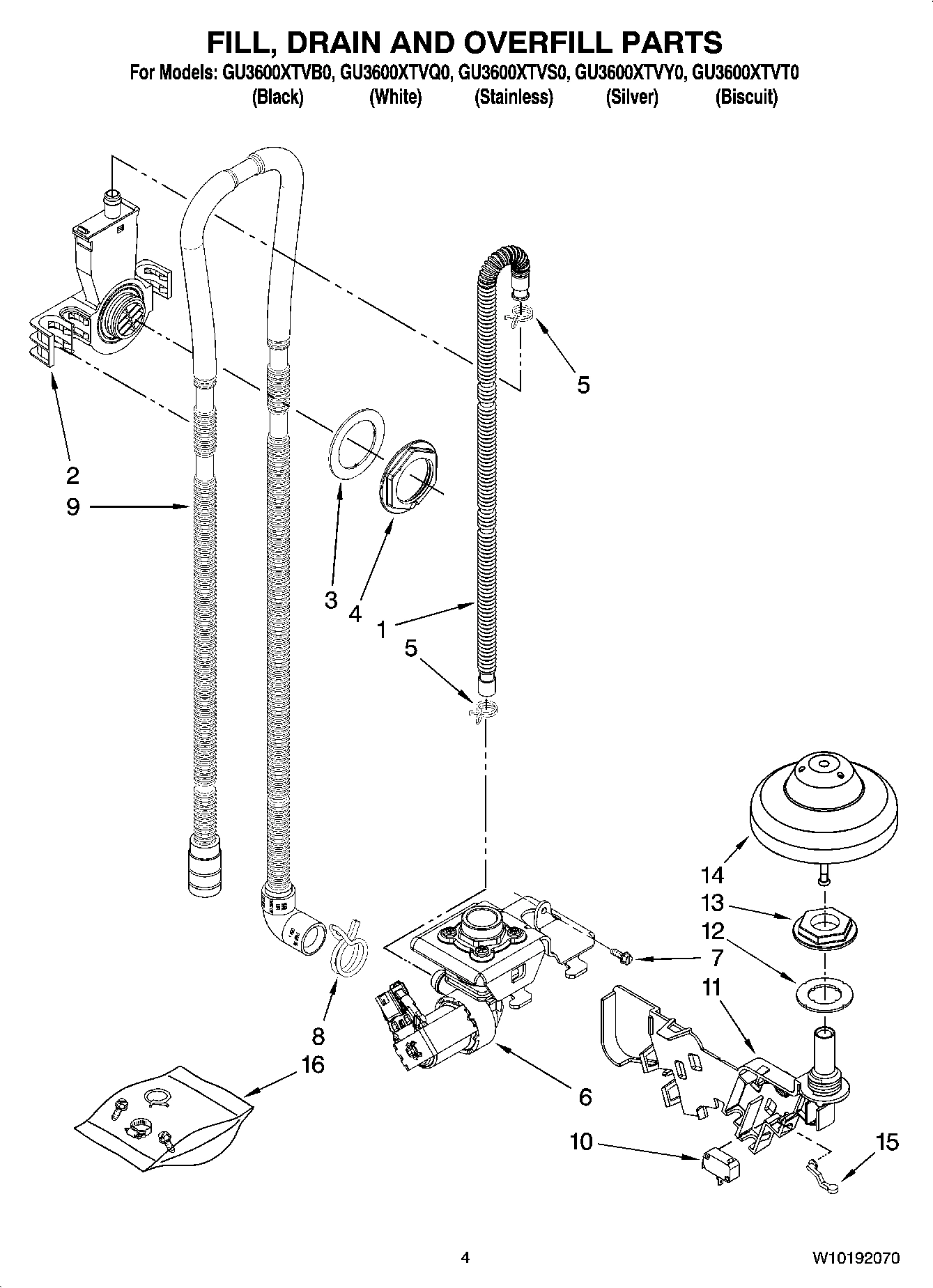 FILL, DRAIN AND OVERFILL PARTS

For Models: GU3600XTVB0, GU3600XTVQ0, GU3600XTVS0, GU3600XTVY0, GU3600XTVT0
(Black) (White) (Stainless) (Silver) (Biscuit)

5

2

9

3

4

1

5

14

13

12

7

11

8

16

6

10

15

4

W10192070