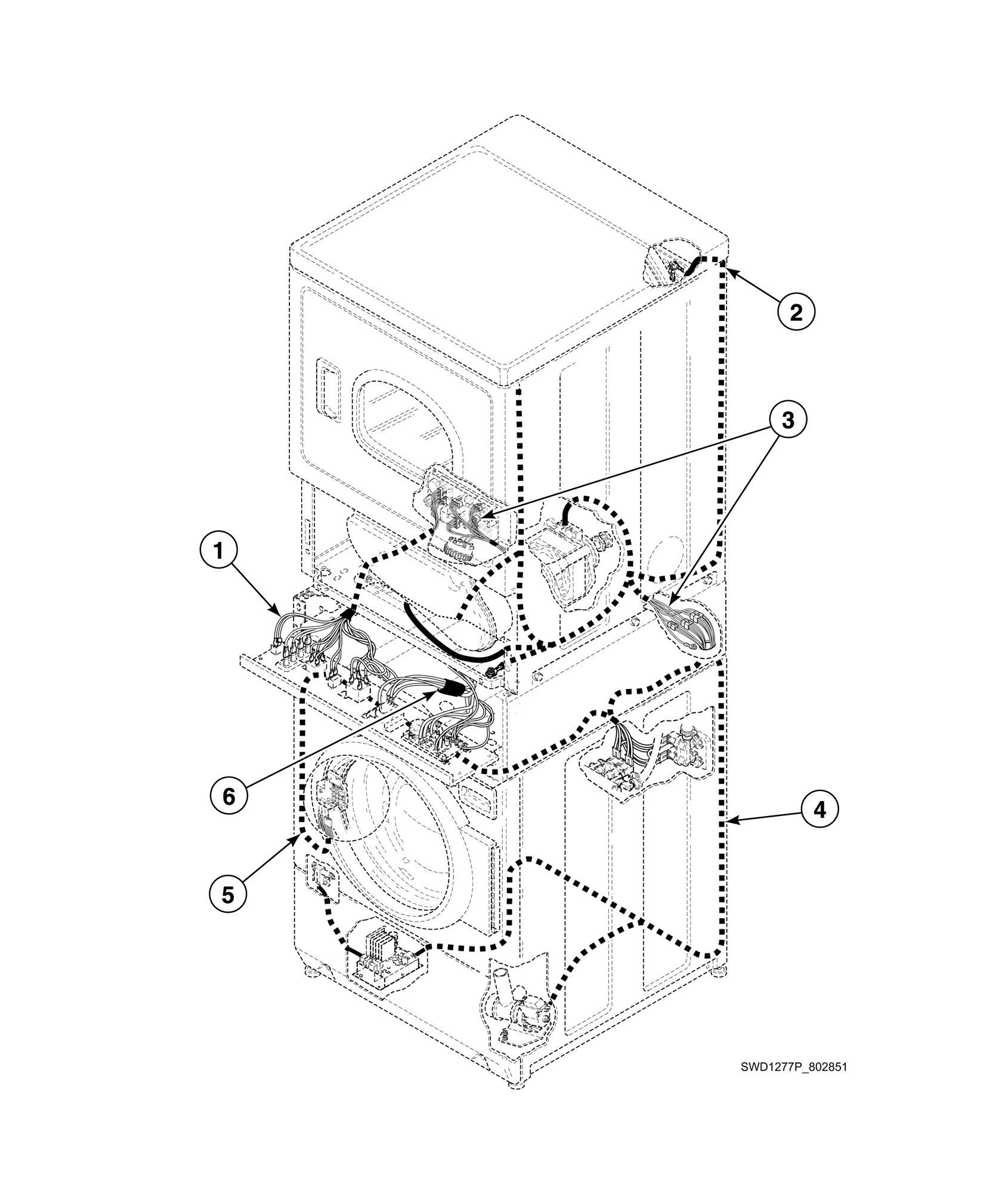 2

3

1

6

4

5

SWD1277P_802851