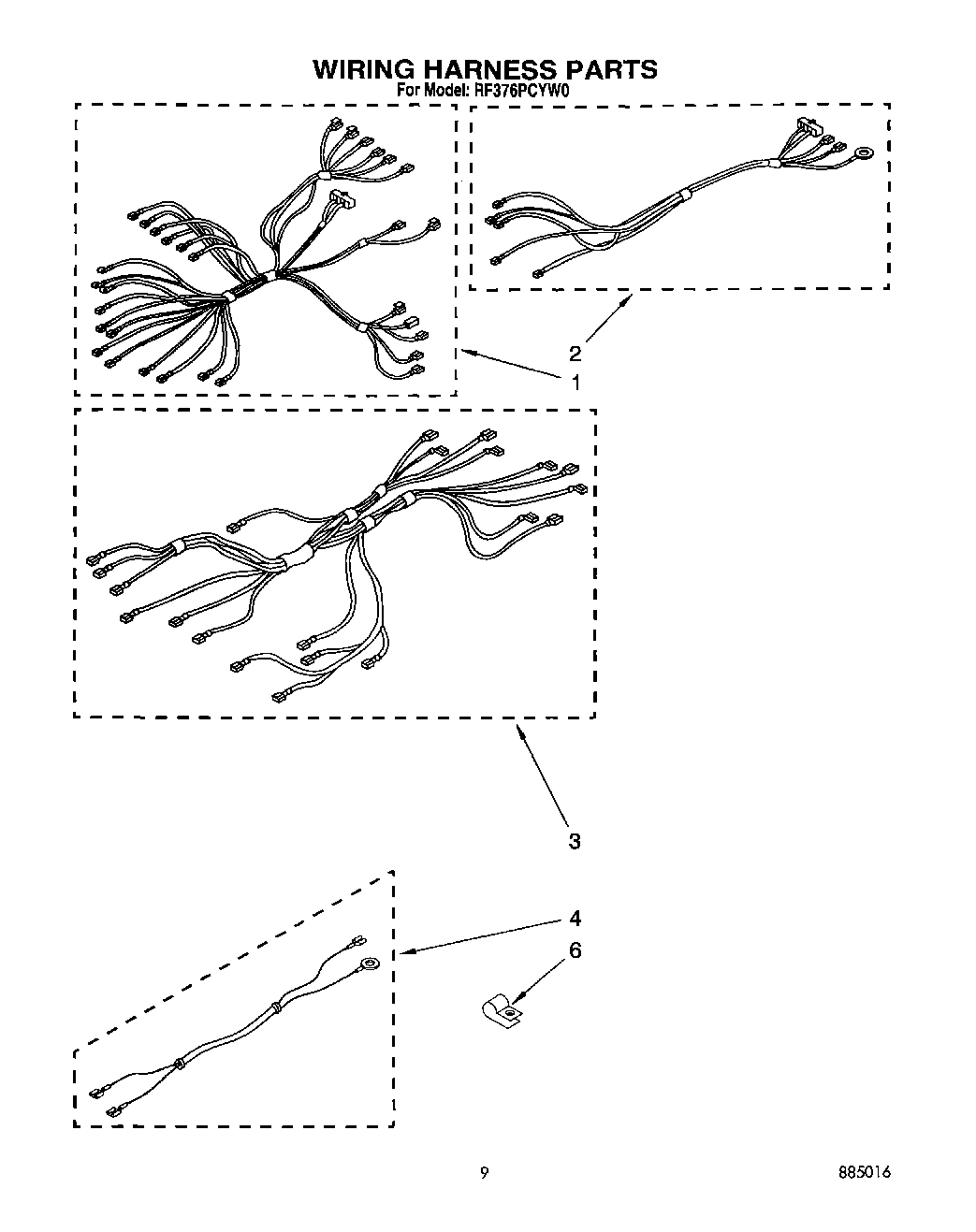 WIRING HARNESS PARTS
For Model: RF376PCYW0

2

1

3

4

6

9

885016