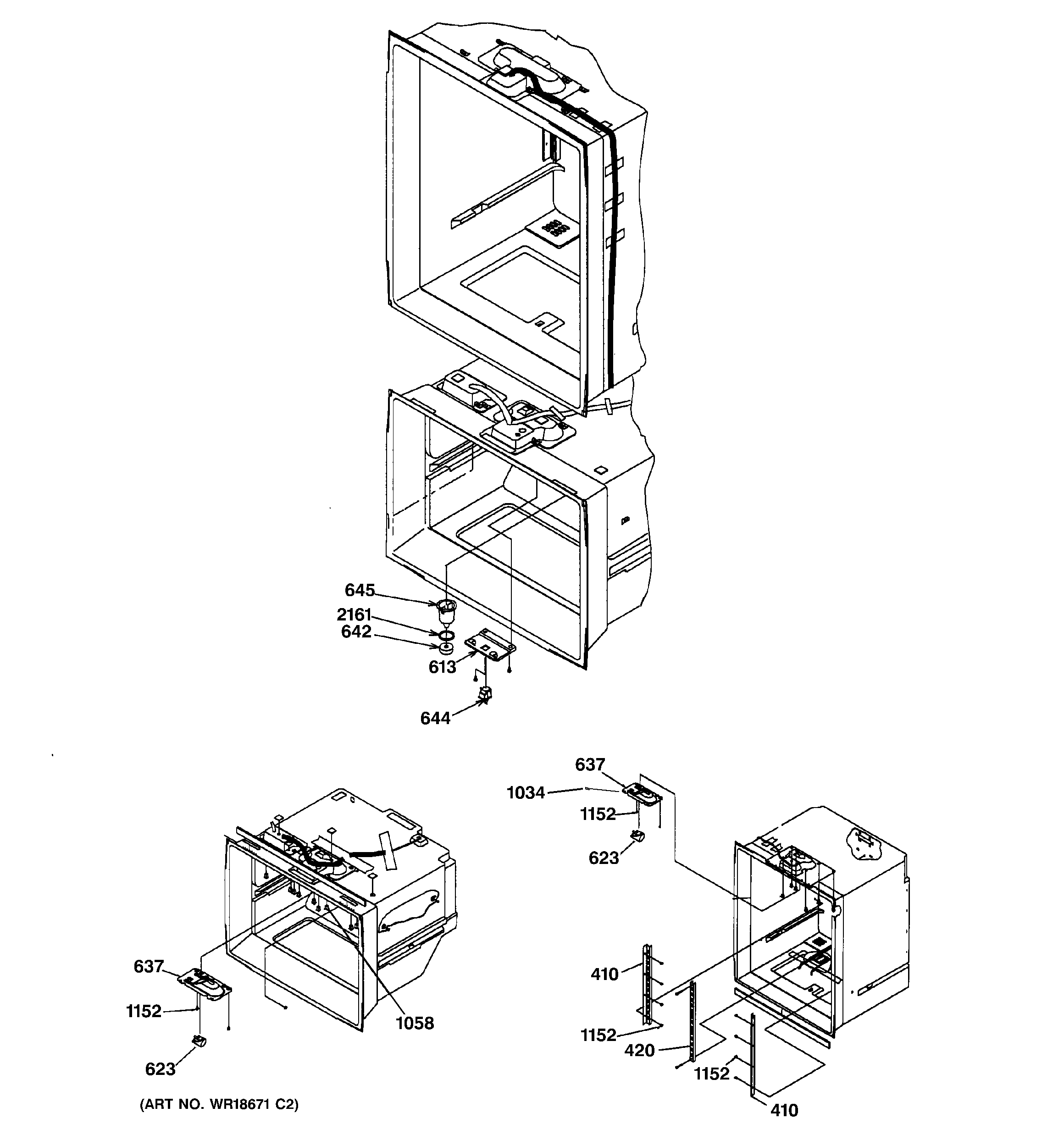 645
2161
642
613
644

637
1034
1152
623

637
1152
623
1058

410
1152
420
1152
410

(ART NO. WR18671 C2)