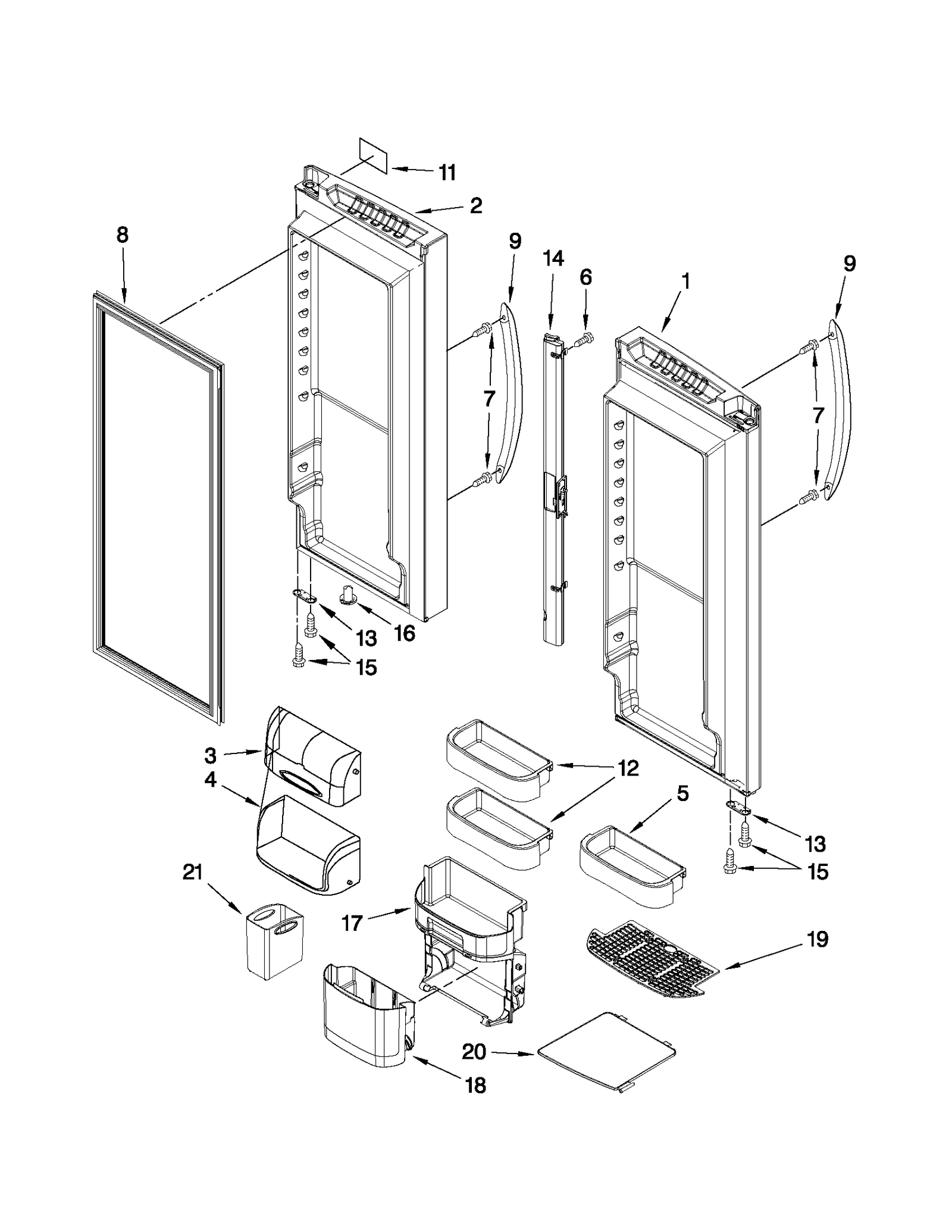 11
2
8
9
14
6
1
9
7
7
13
16
15
3
4
12
5
13
15
21
17
19
20
18