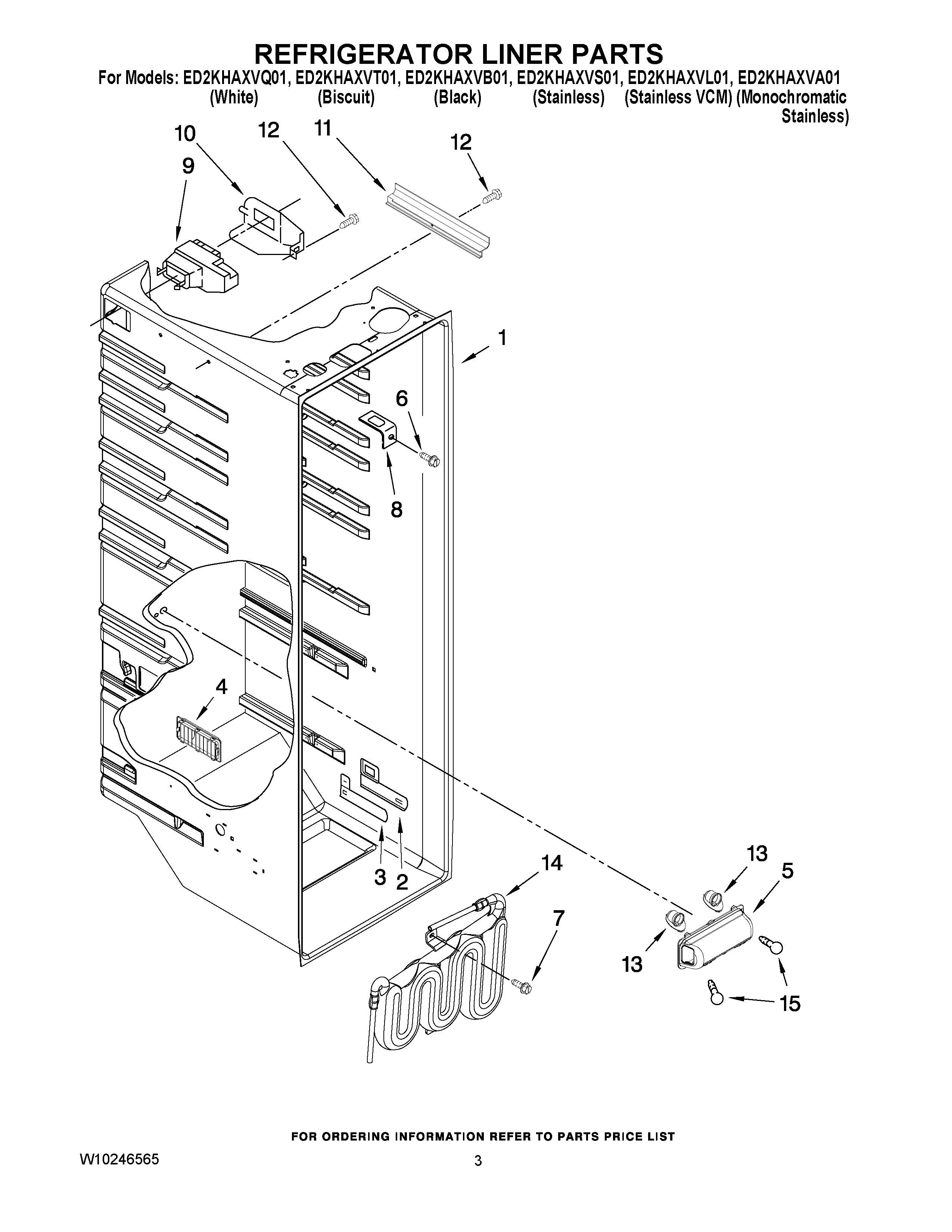 REFRIGERATOR LINER PARTS

For Models: ED2KHAXVQ01, ED2KHAXVT01, ED2KHAXVB01, ED2KHAXVS01, ED2KHAXVL01, ED2KHAXVA01
(White) (Biscuit) (Black) (Stainless) (Stainless VCM) (Monochromatic Stainless)

10
12
11
12
9
1
6
8
4
3
2
14
7
13
5
13
15

FOR ORDERING INFORMATION REFER TO PARTS PRICE LIST

W10246565

3