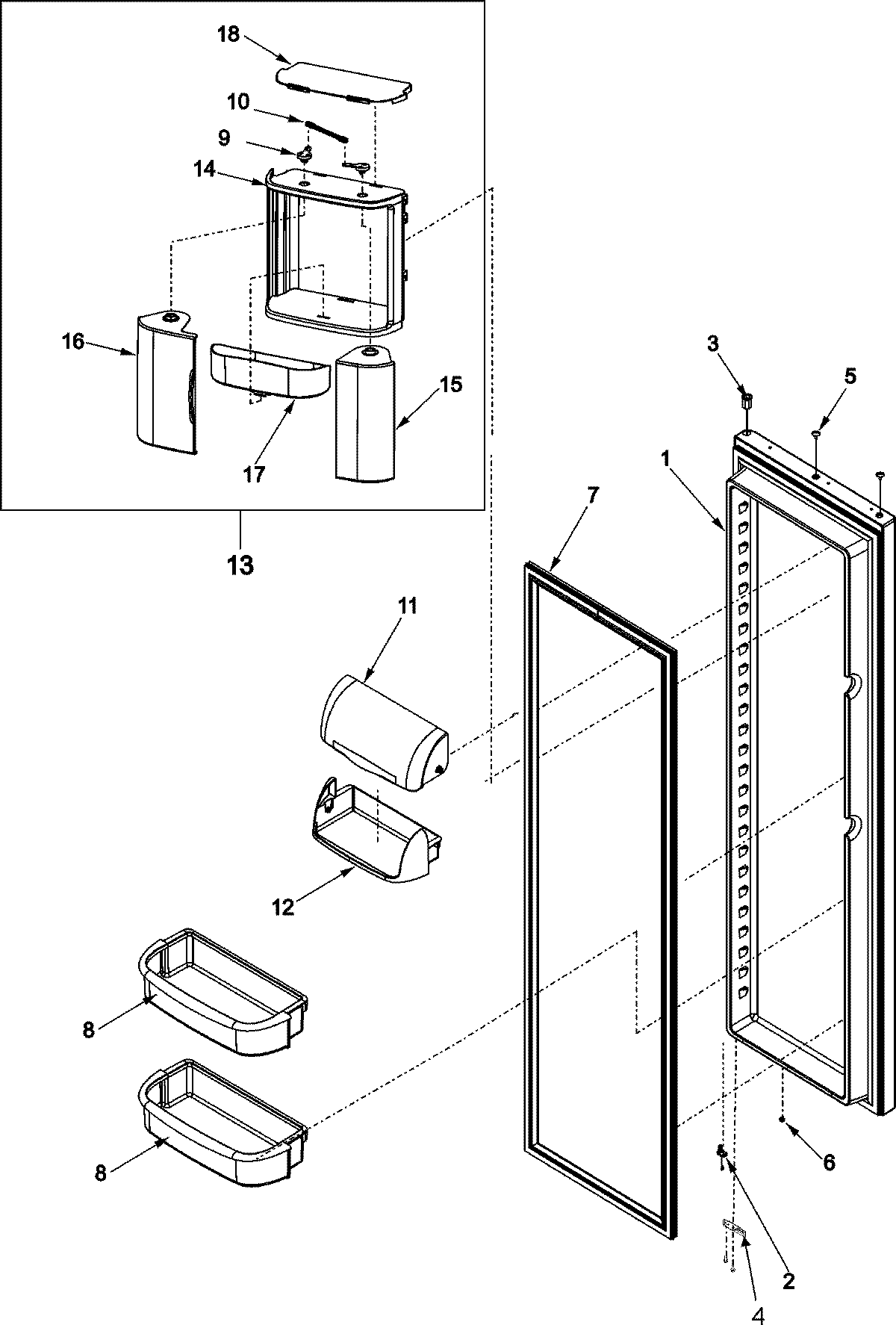 18
10
9
14
16
17
15
13
3
5
1
7
11
12
8
8
6
2
4