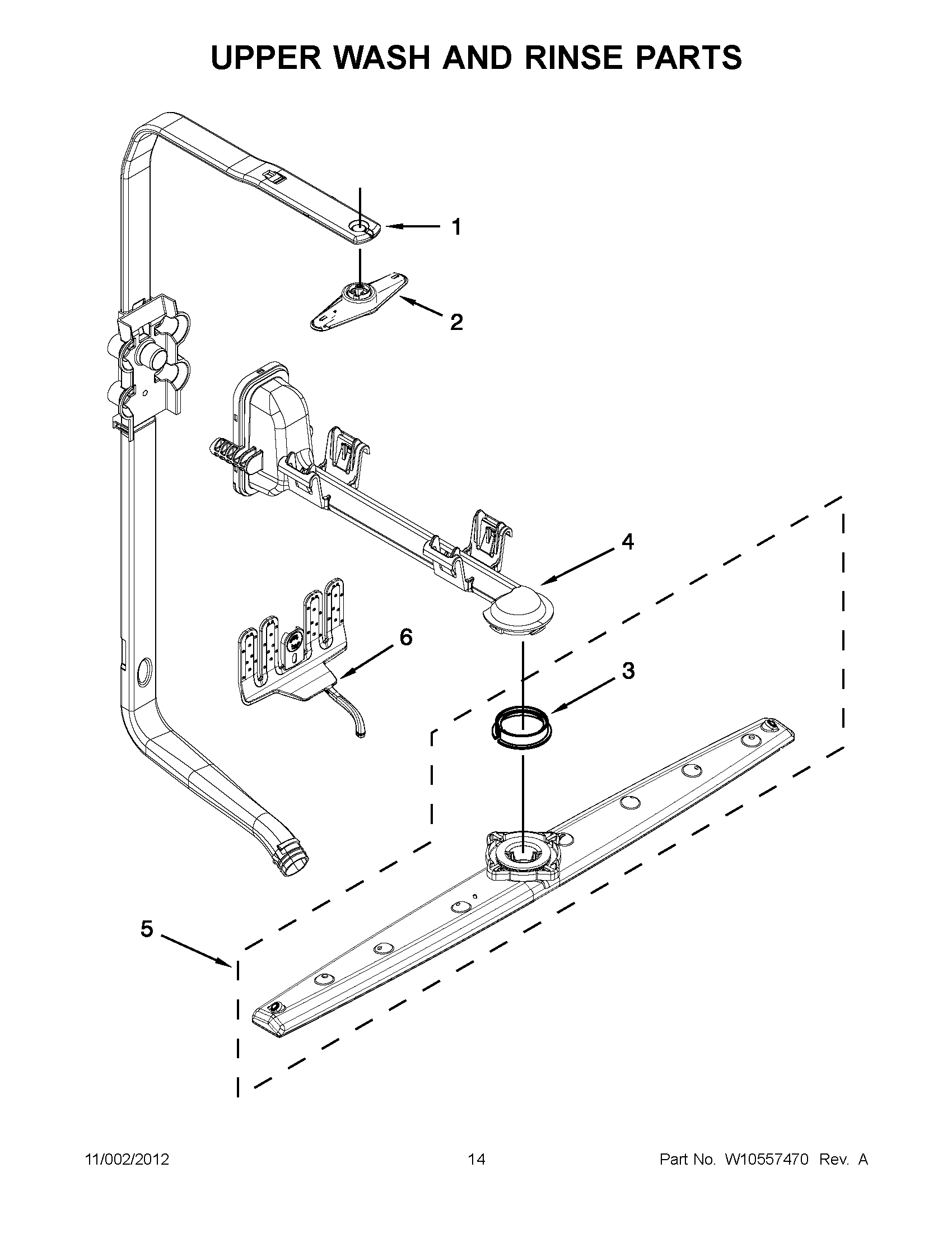 UPPER WASH AND RINSE PARTS

1

2

4

6

3

5

11/002/2012

14

Part No. W10557470 Rev. A