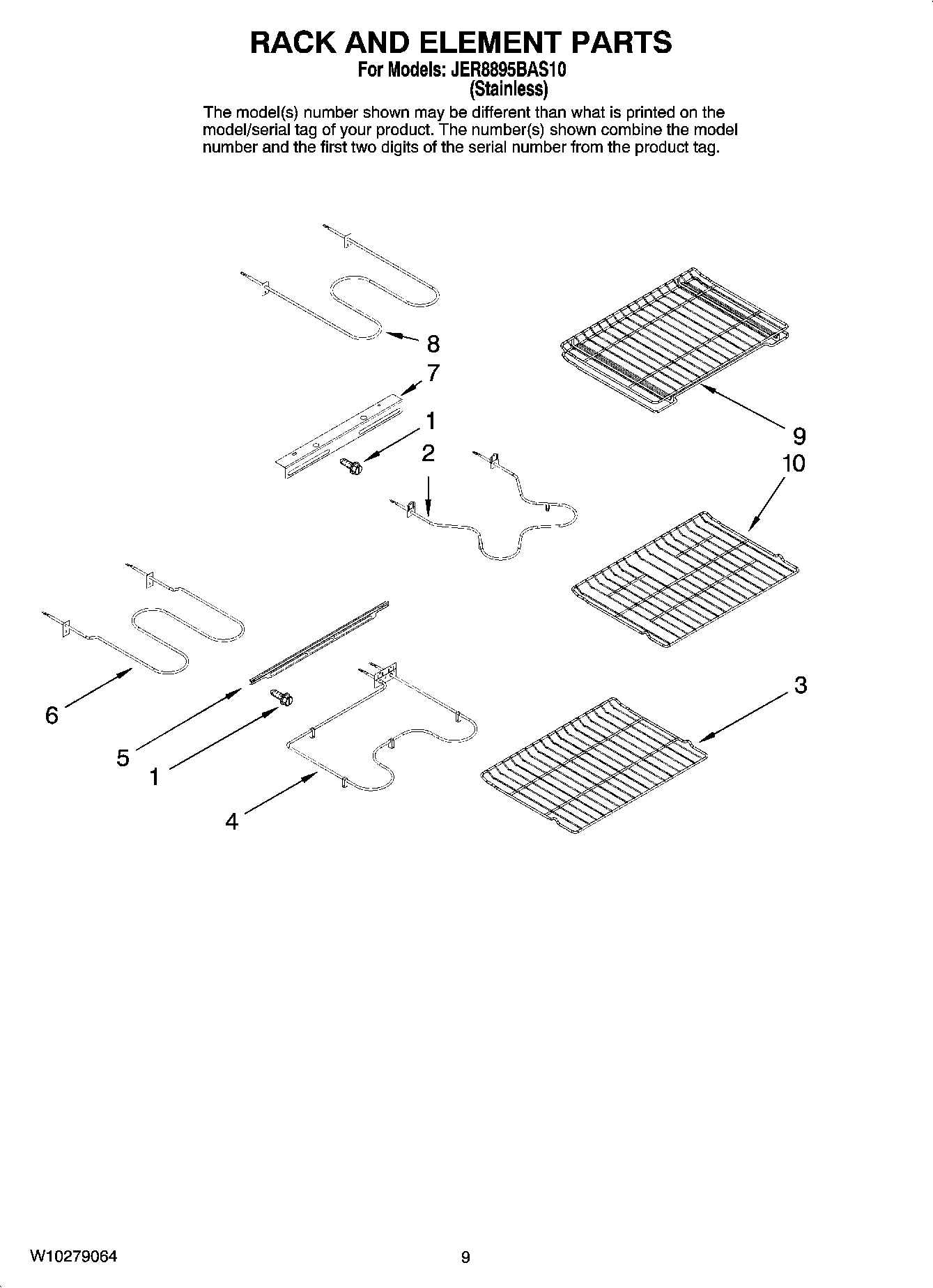 RACK AND ELEMENT PARTS
For Models: JER8895BAS10
(Stainless)

The model(s) number shown may be different than what is printed on the model/serial tag of your product. The number(s) shown combine the model number and the first two digits of the serial number from the product tag.

8
7
1
2
9
10
6
5
1
4
3

W10279064
9