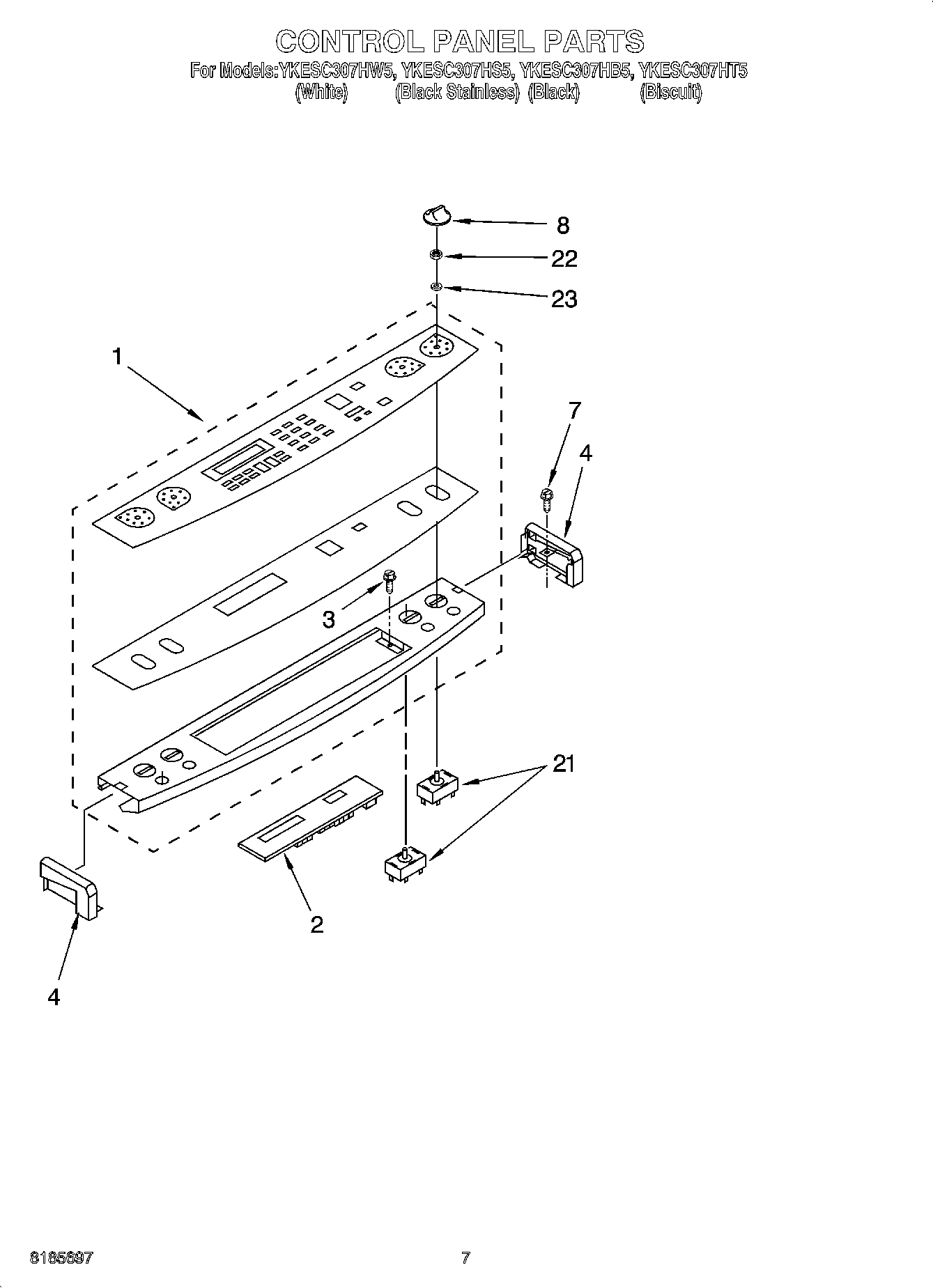 CONTROL PANEL PARTS

For Models:YKESC307HW5, YKESC307HS5, YKESC307HB5, YKESC307HT5
(White) (Black Stainless) (Black) (Biscuit)

8
22
23
1
7
4
3
21
2
4

8185697

7