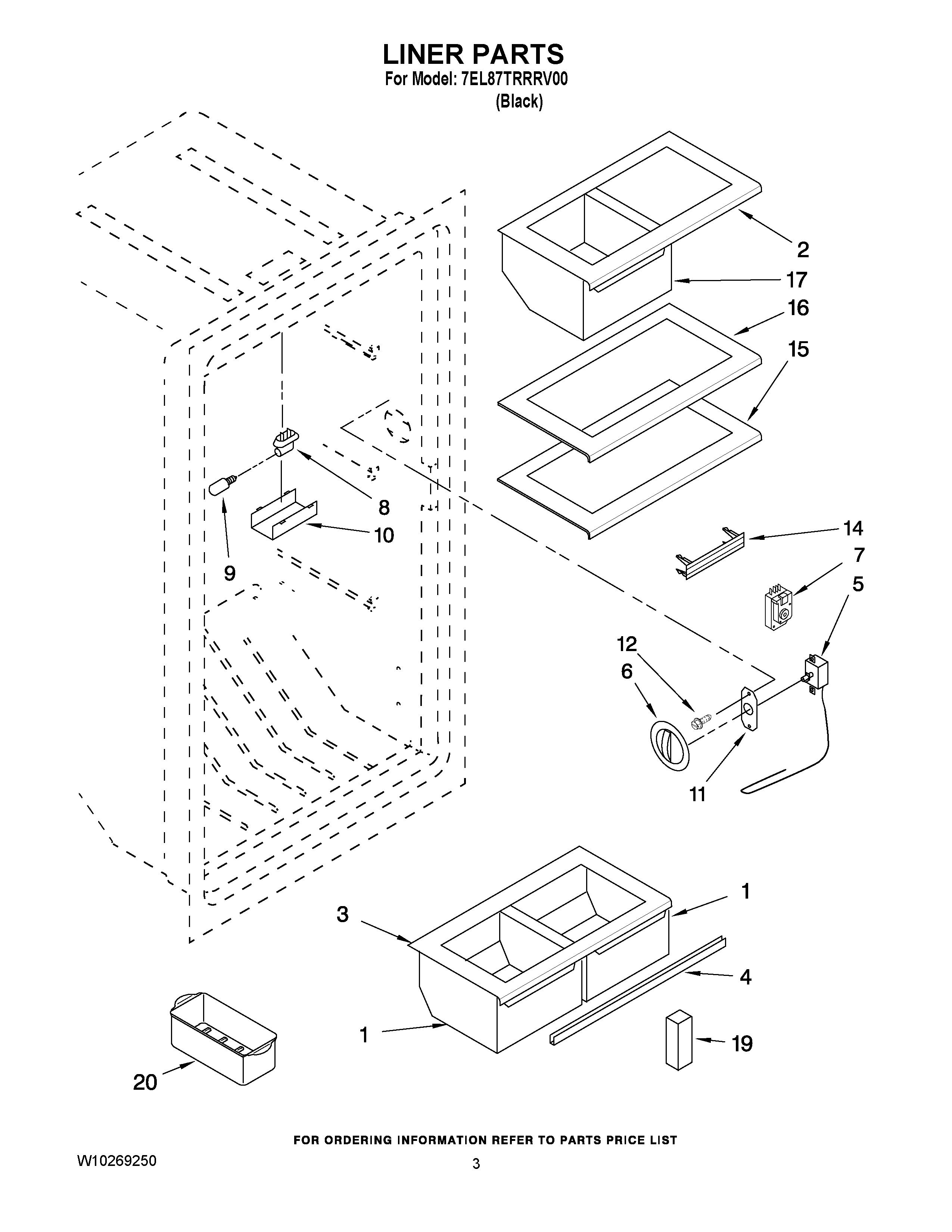 LINER PARTS
For Model: 7EL87TRRRV00
(Black)

2
17
16
15
8
10
9
14
7
5
12
6
11
1
3
4
1
19
20

FOR ORDERING INFORMATION REFER TO PARTS PRICE LIST

W10269250

3