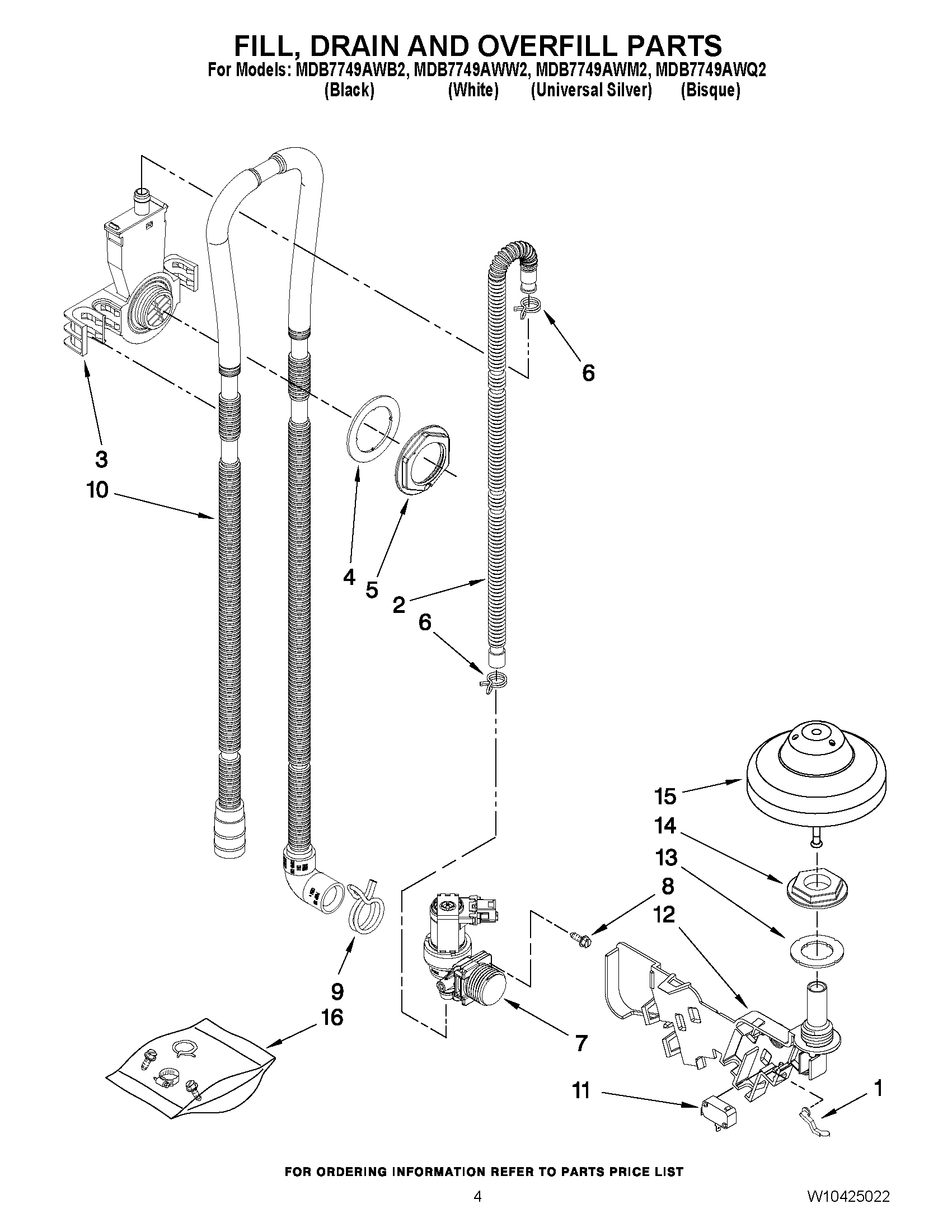 FILL, DRAIN AND OVERFILL PARTS
For Models: MDB7749AWB2, MDB7749AWW2, MDB7749AWM2, MDB7749AWQ2
(Black) (White) (Universal Silver) (Bisque)

6
3
10
4
5
2
6
15
14
13
8
12
9
16
7
11
1

FOR ORDERING INFORMATION REFER TO PARTS PRICE LIST

4

W10425022