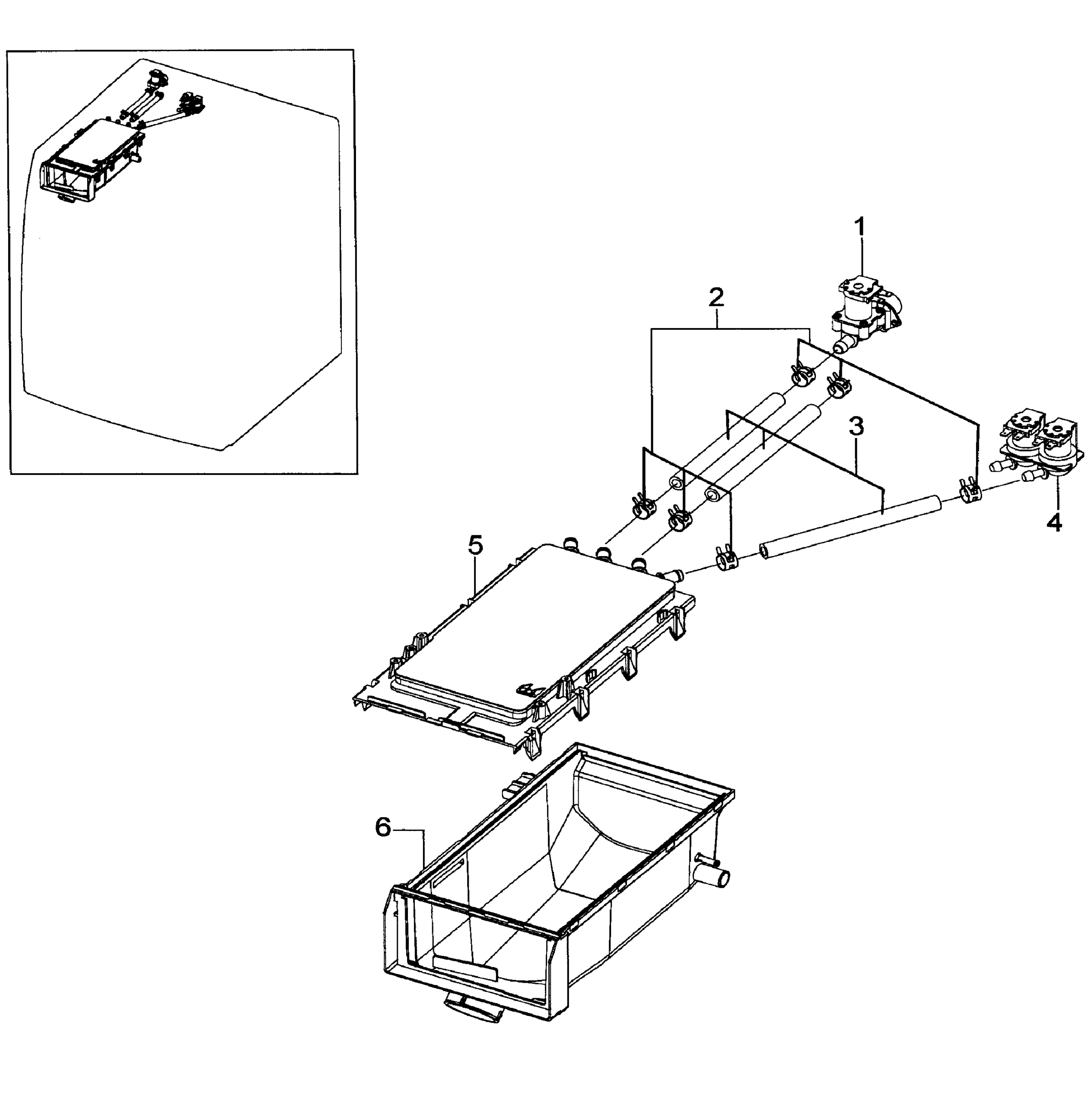 1
2
3
4
5
6