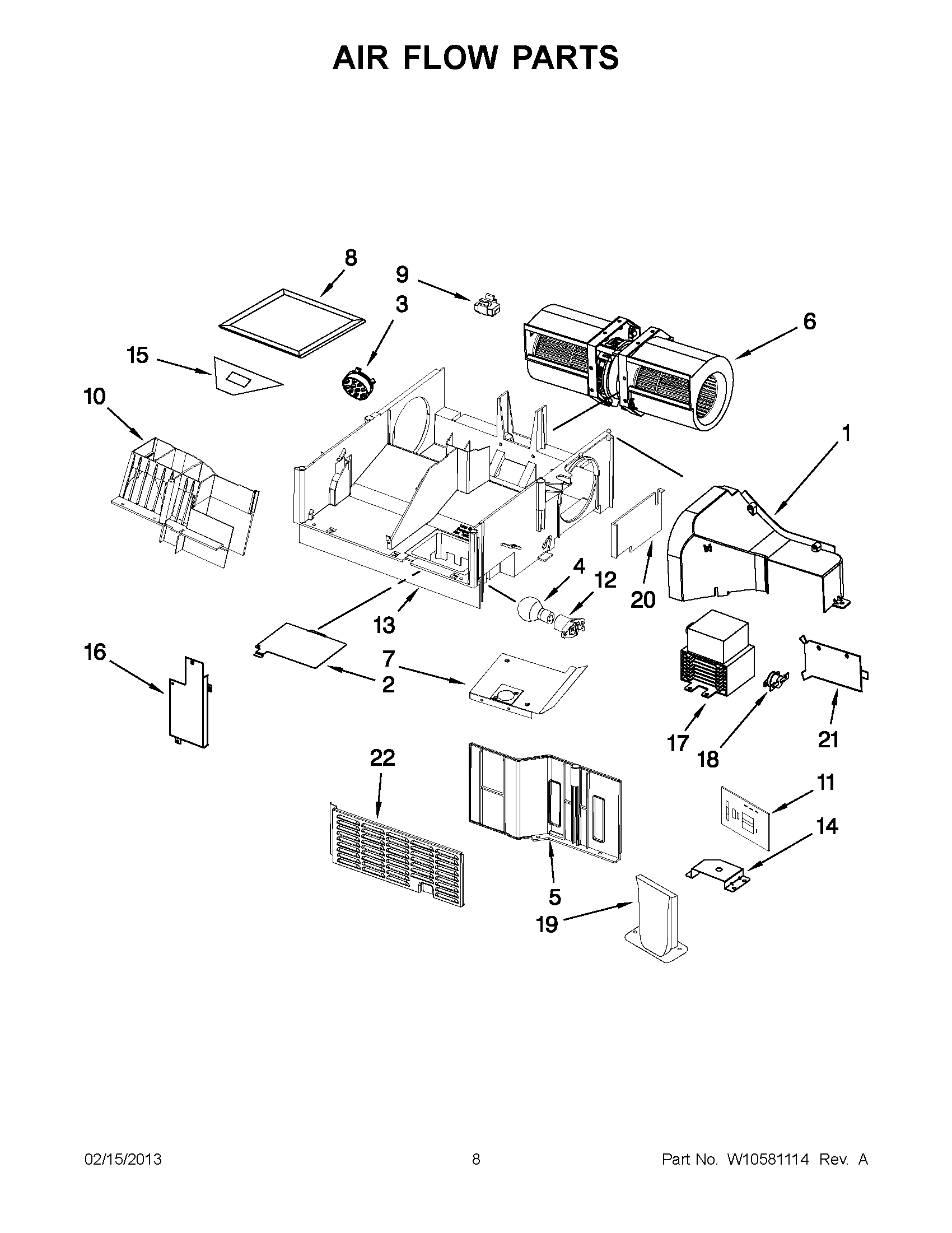 AIR FLOW PARTS

8
9
3
6
15
10
1
4
12
20
13
16
7
2
17
18
21
22
11
14
5
19

02/15/2013
8
Part No. W10581114 Rev. A