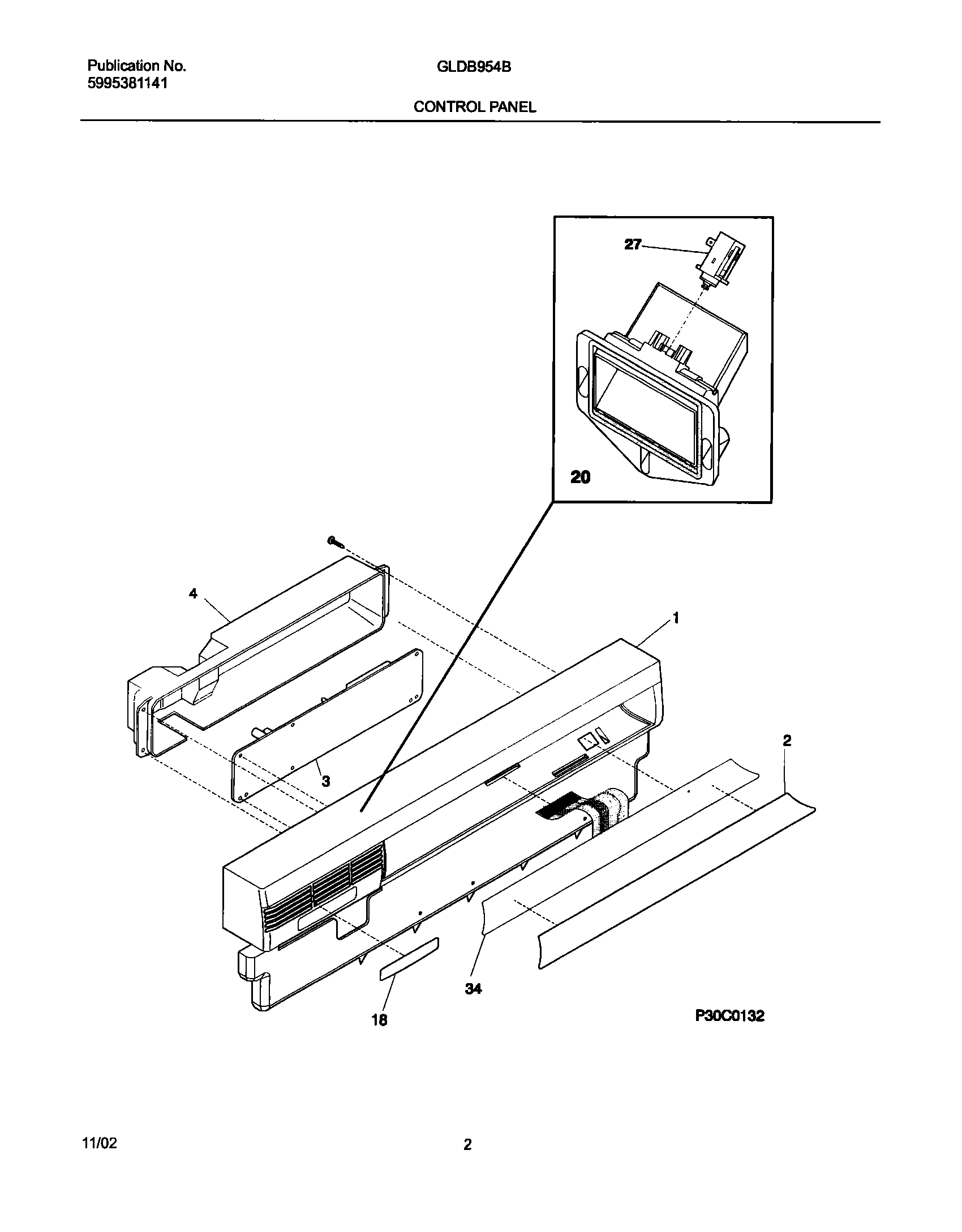 Publication No.
5995381141

GLDB954B

CONTROL PANEL

27

20

4

1

3

2

34

18

P30C0132

11/02

2