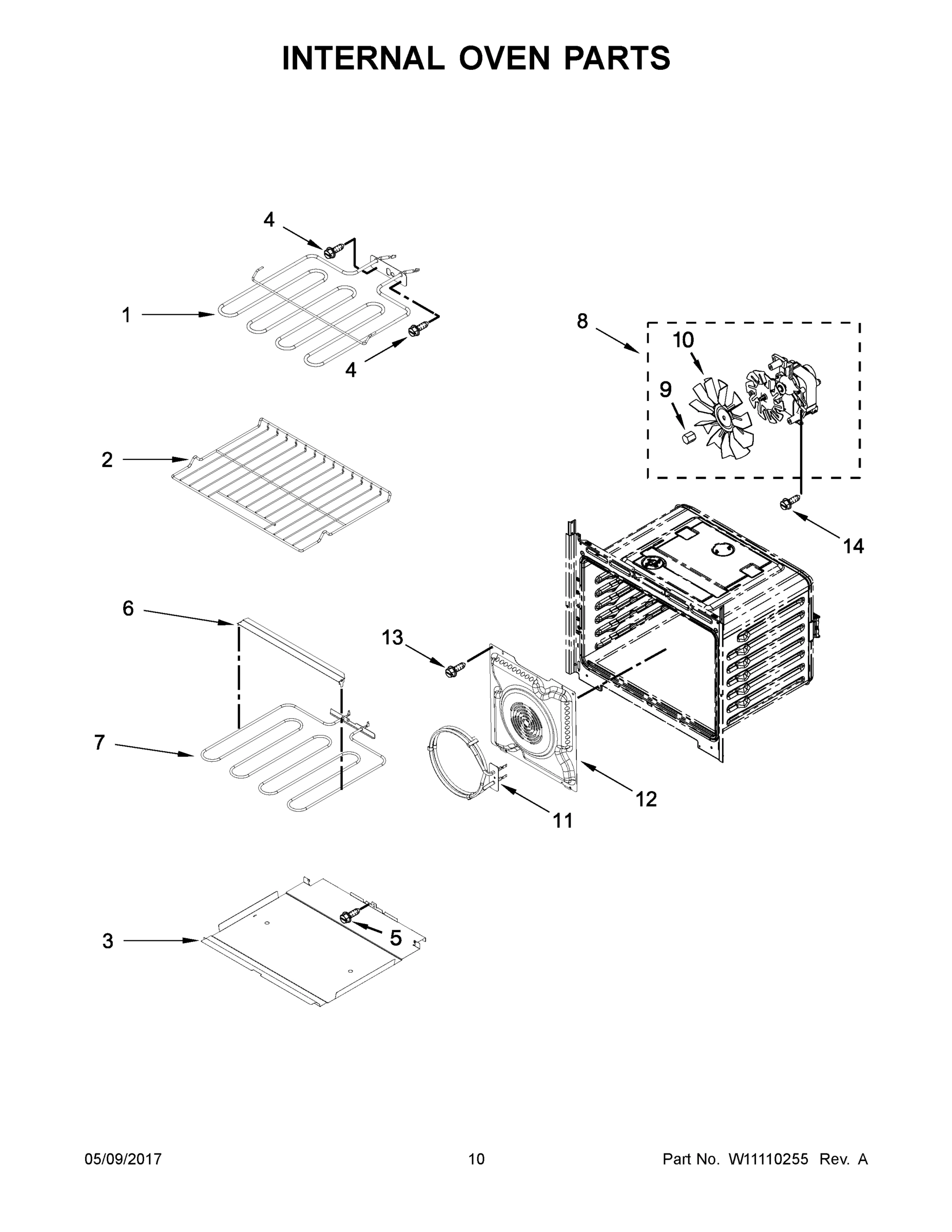 INTERNAL OVEN PARTS

4

1

4

8

10

9

2

14

6

13

7

12

11

3

5

05/09/2017

10

Part No. W11110255 Rev. A