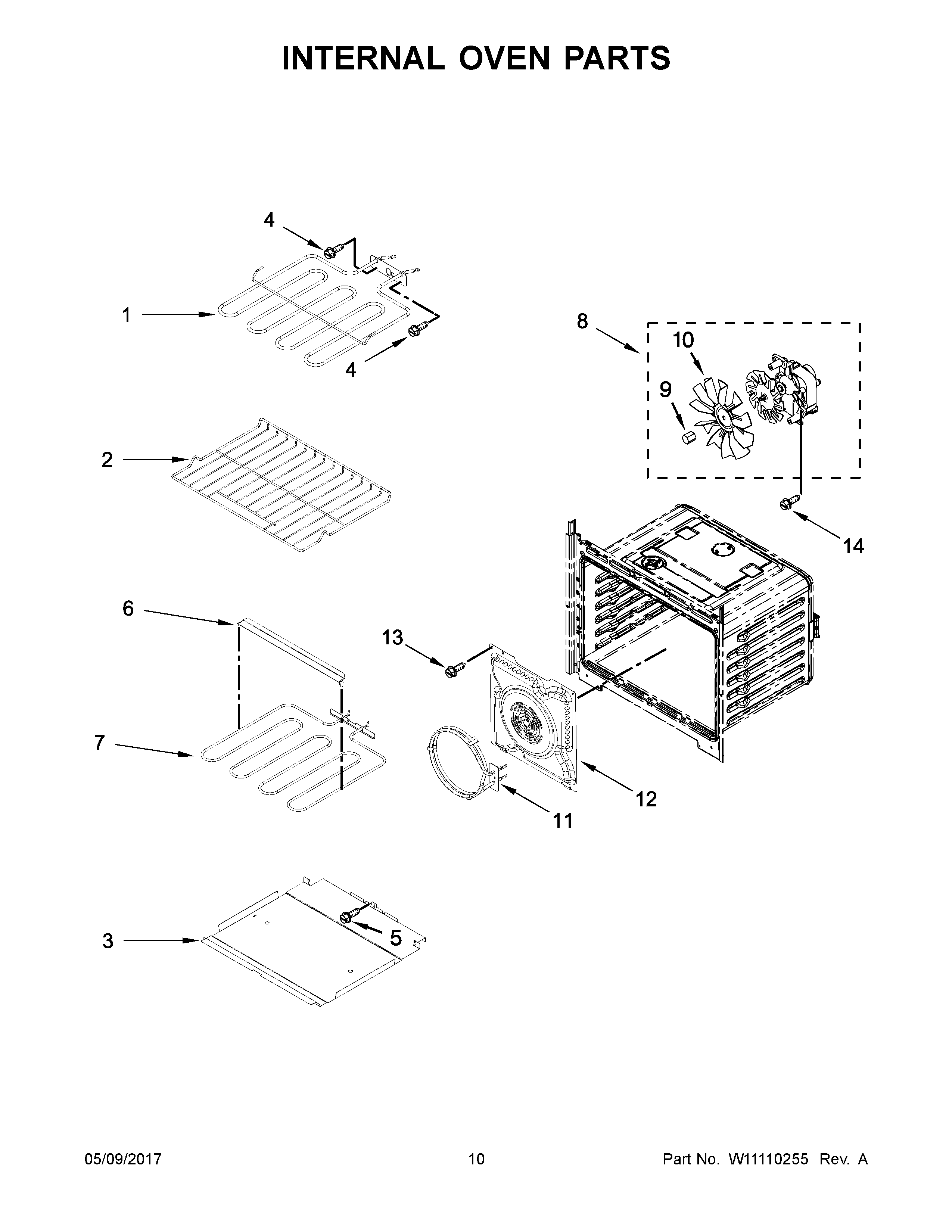 INTERNAL OVEN PARTS

4

1

4

8

10

9

2

14

6

13

7

12

11

3

5

05/09/2017

10

Part No. W11110255 Rev. A