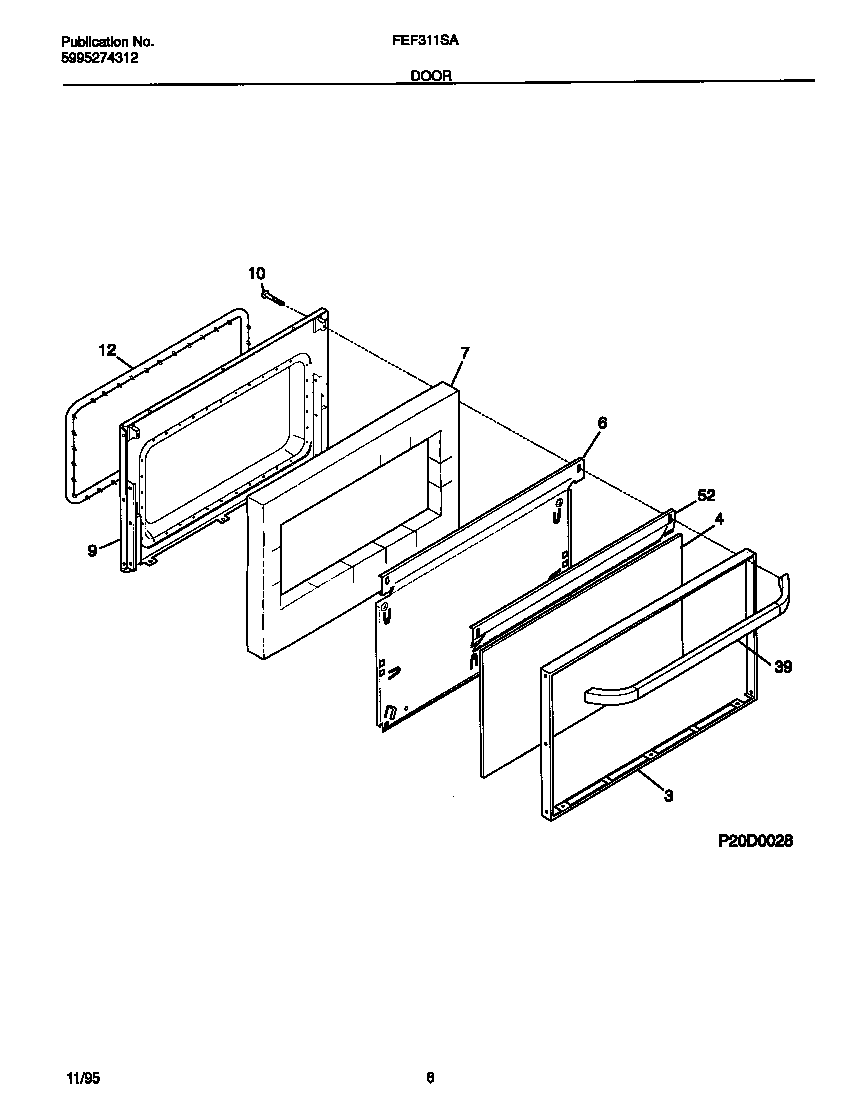 Publication No.
5995274312

FEF311SA

DOOR

10
12
7
6
52
4
9
39
3

P20D0028

11/95

6