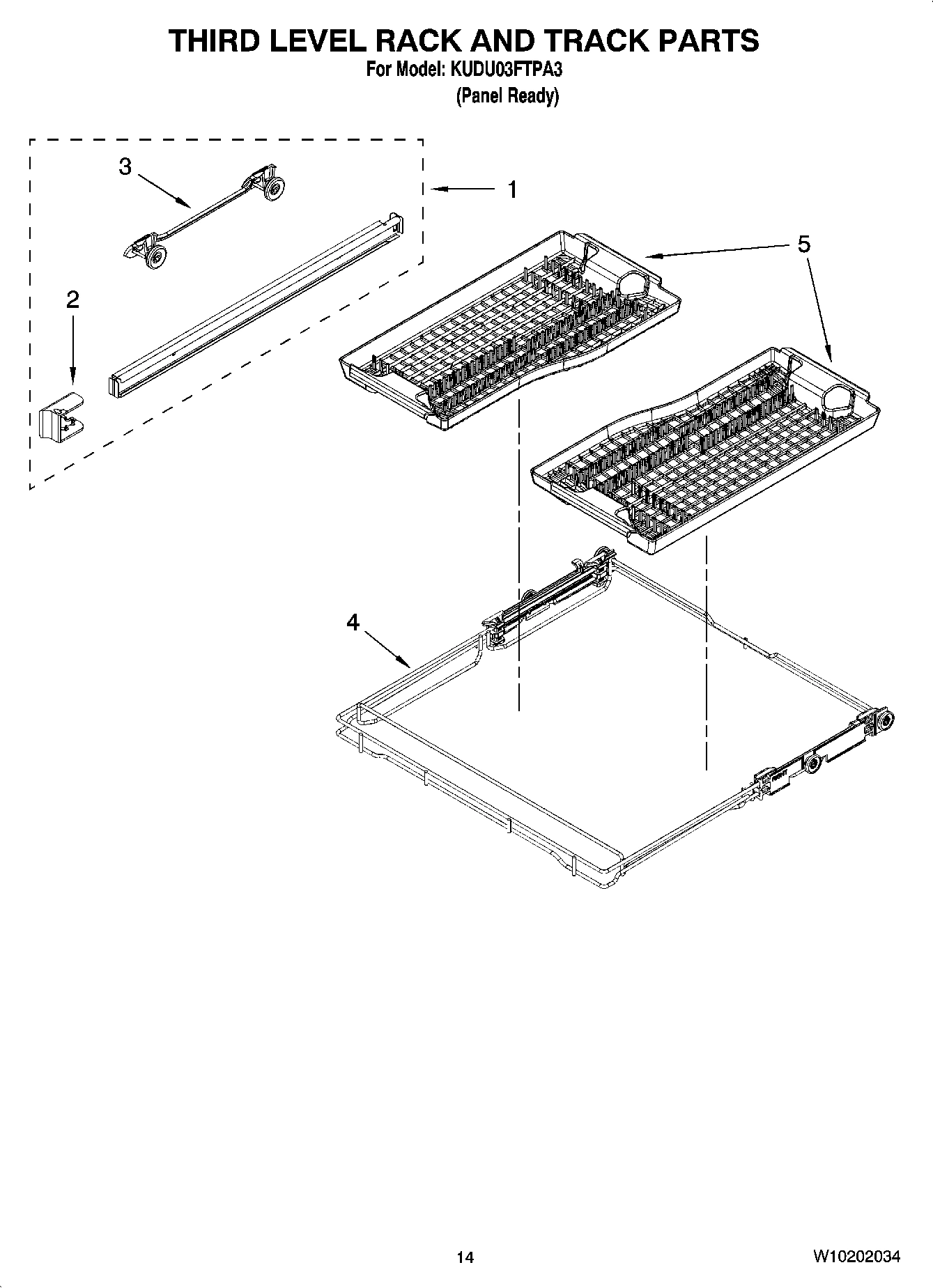 THIRD LEVEL RACK AND TRACK PARTS
For Model: KUDU03FTPA3
(Panel Ready)

3
1
5
2
4

14
W10202034