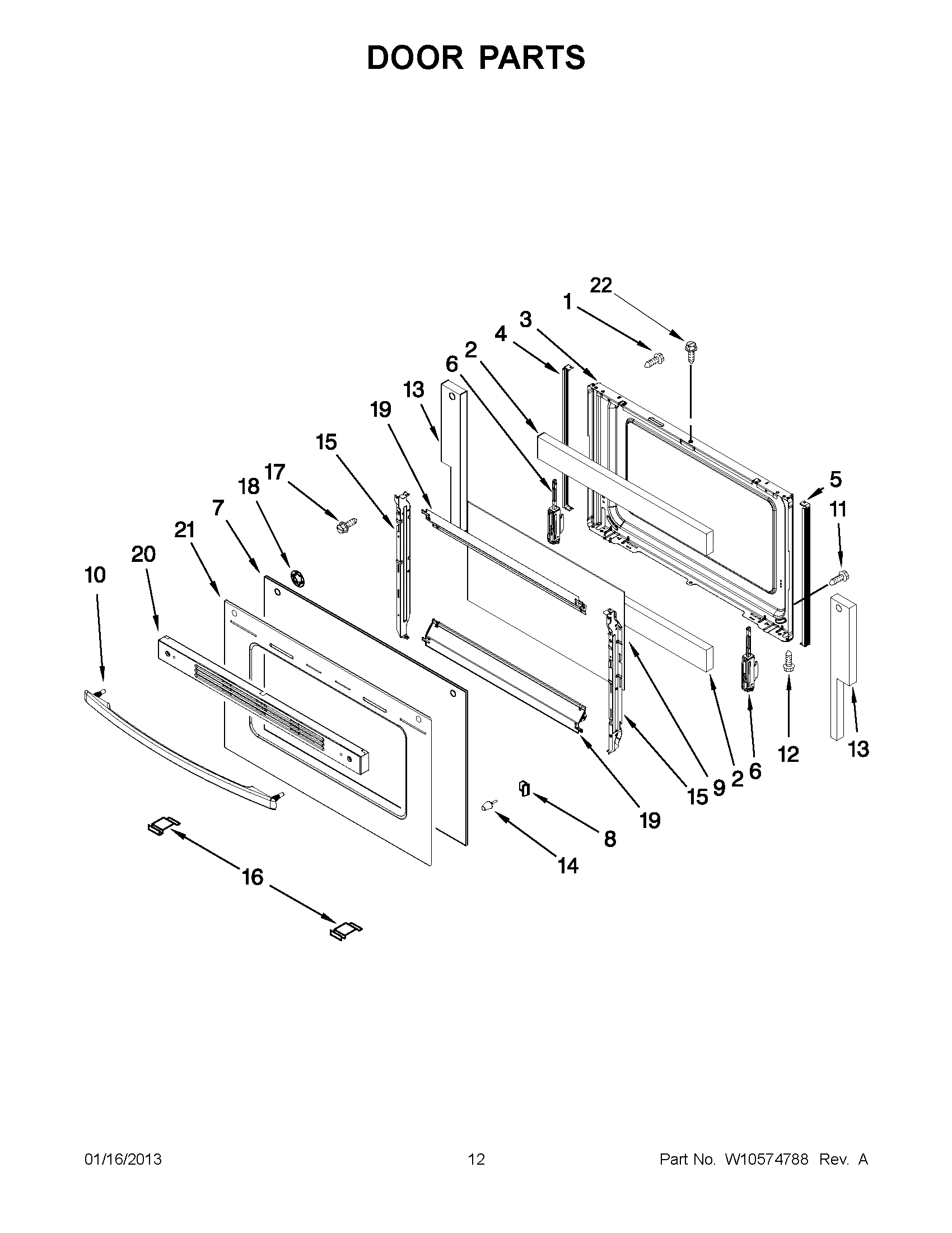 DOOR PARTS

22
1
3
4
2
6
13
19
15
17
18
7
21
20
10
5
11
13
12
6
2
9
15
19
8
14
16

01/16/2013
12
Part No. W10574788 Rev. A