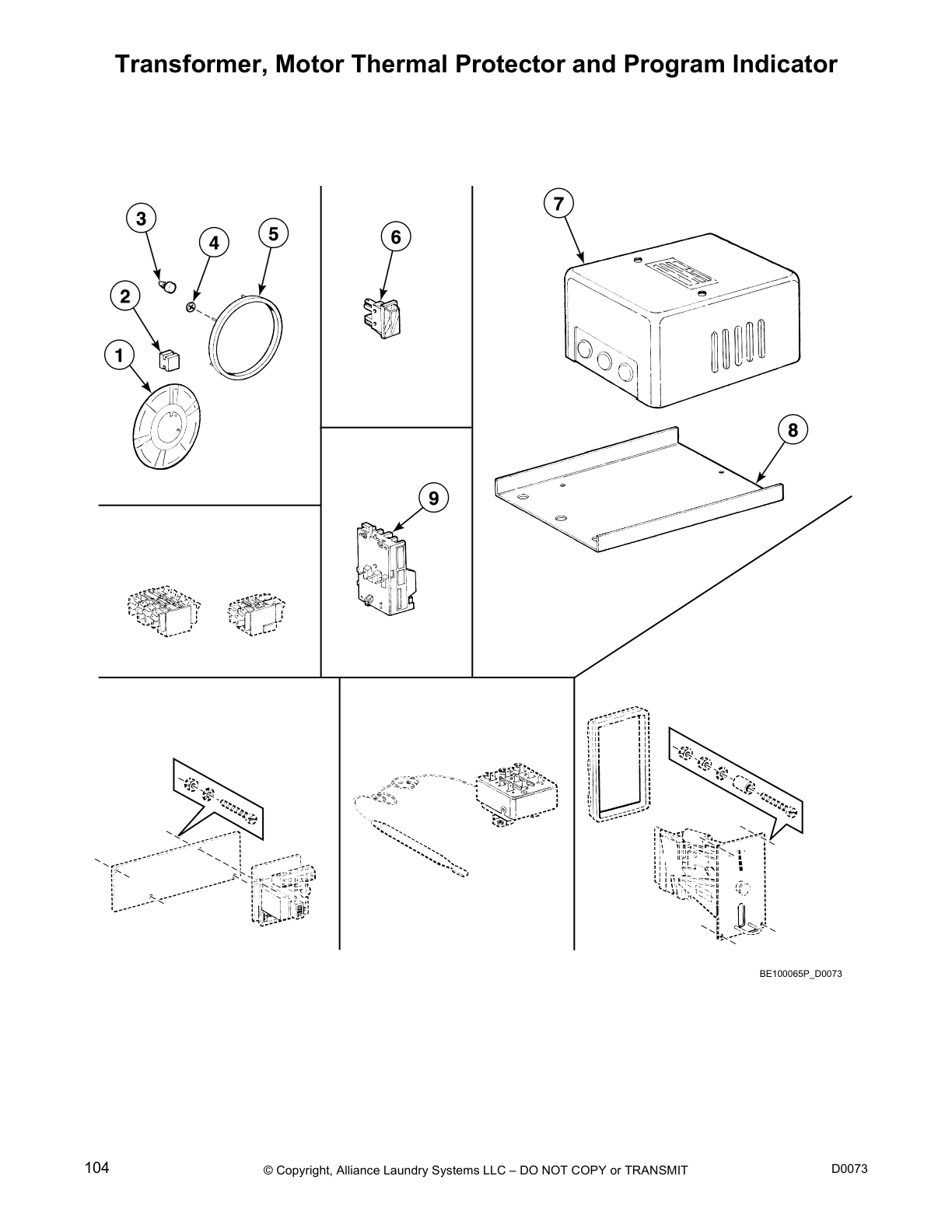 Transformer, Motor Thermal Protector and Program Indicator

3

4

5

2

1

6

7

8

9

BE100065P_D0073

104

© Copyright, Alliance Laundry Systems LLC – DO NOT COPY or TRANSMIT

D0073