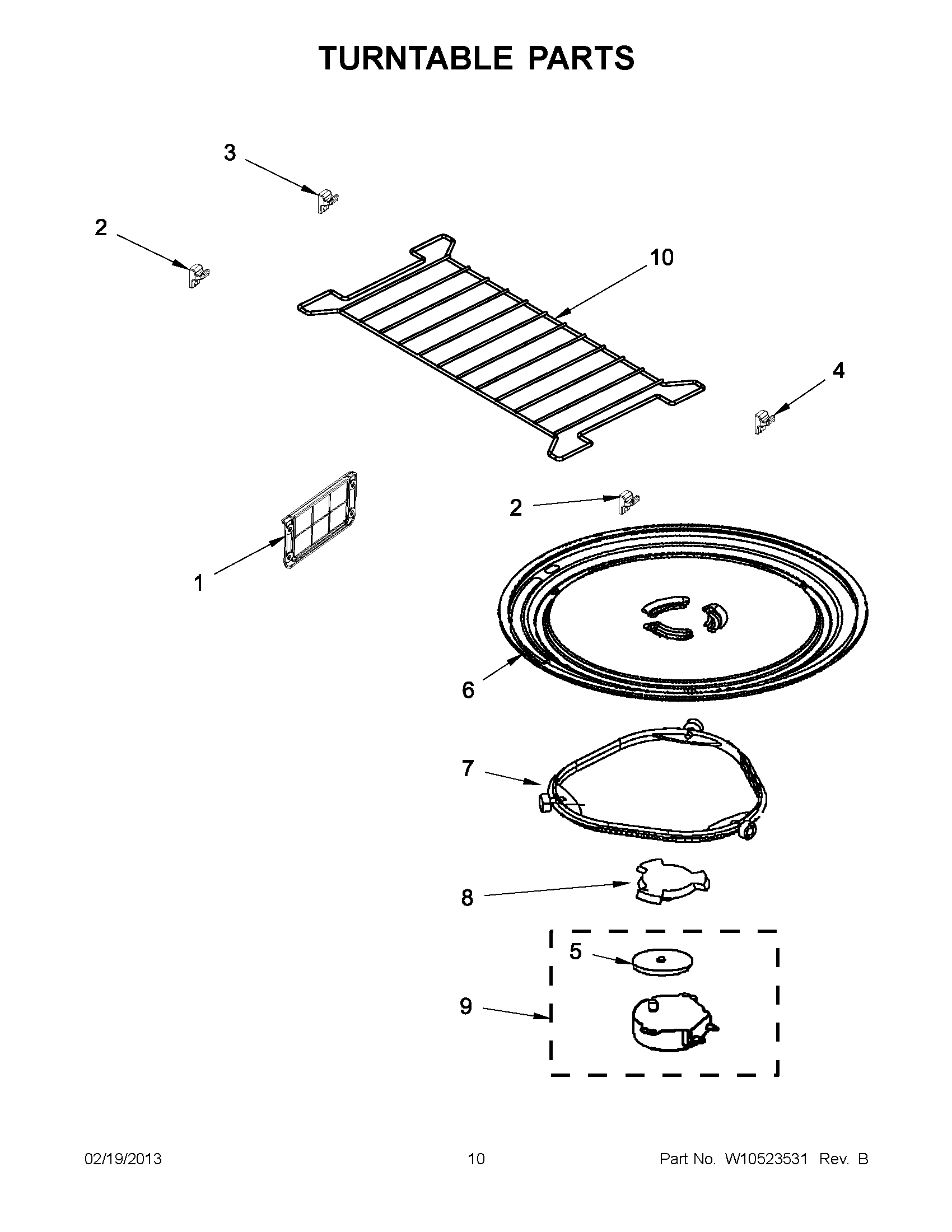 TURNTABLE PARTS

3

2

10

4

2

1

6

7

8

5

9

02/19/2013

10

Part No. W10523531 Rev. B