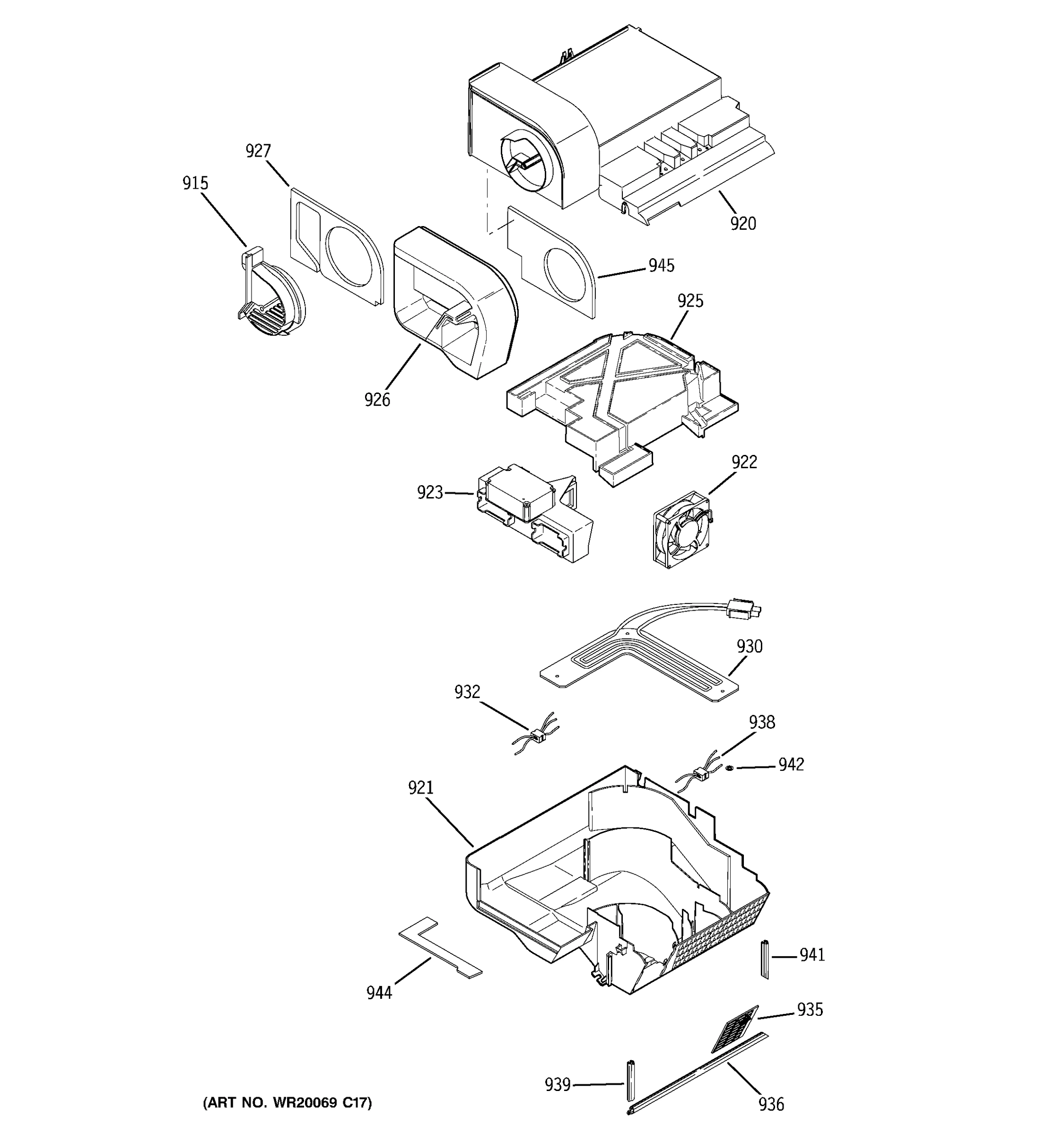 927
915
920
945
925
926
922
923
930
932
938
942
921
941
944
935
939
936
(ART NO. WR20069 C17)