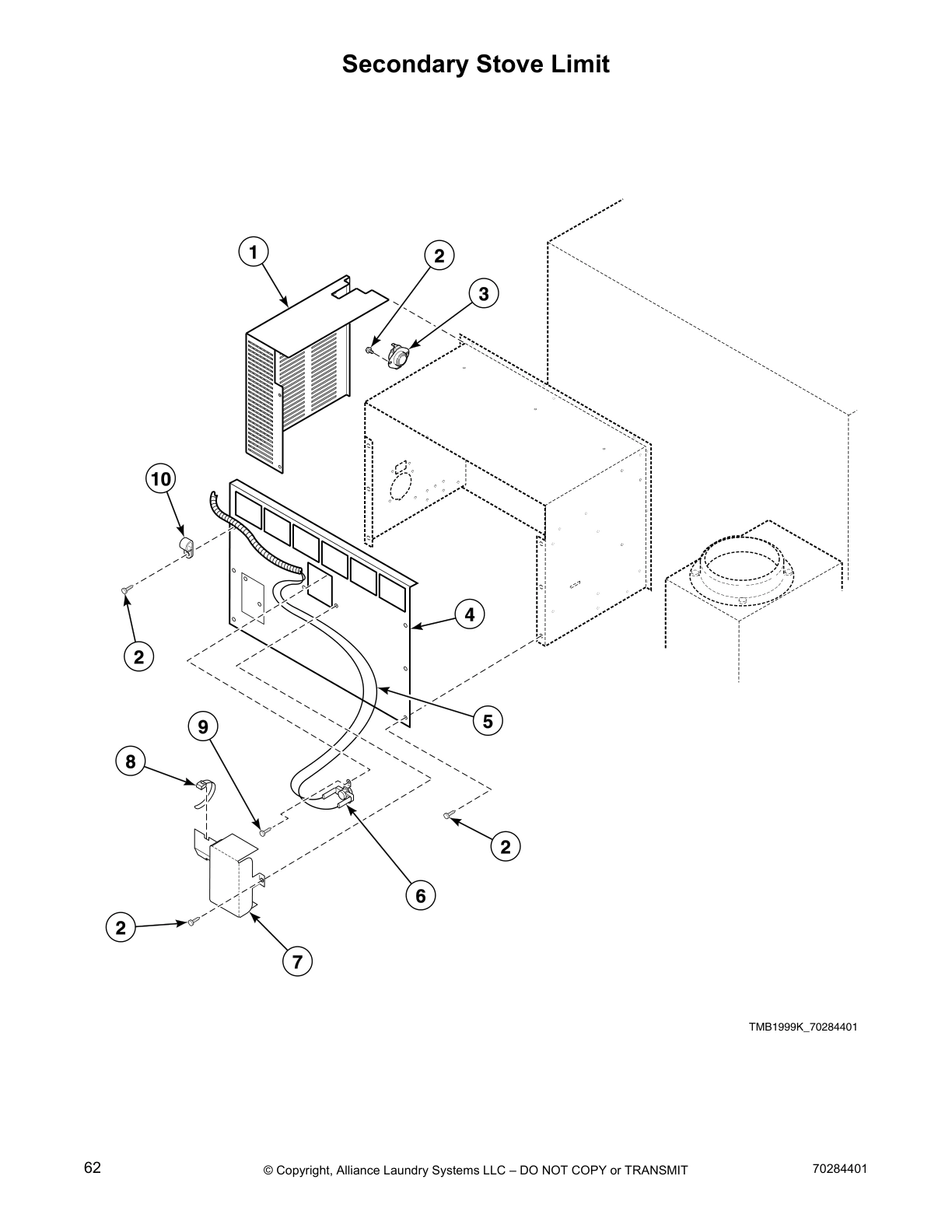 Secondary Stove Limit

1
2
3
10
4
2
5
9
8
2
6
2
7

TMB1999K_70284401

62

© Copyright, Alliance Laundry Systems LLC – DO NOT COPY or TRANSMIT

70284401