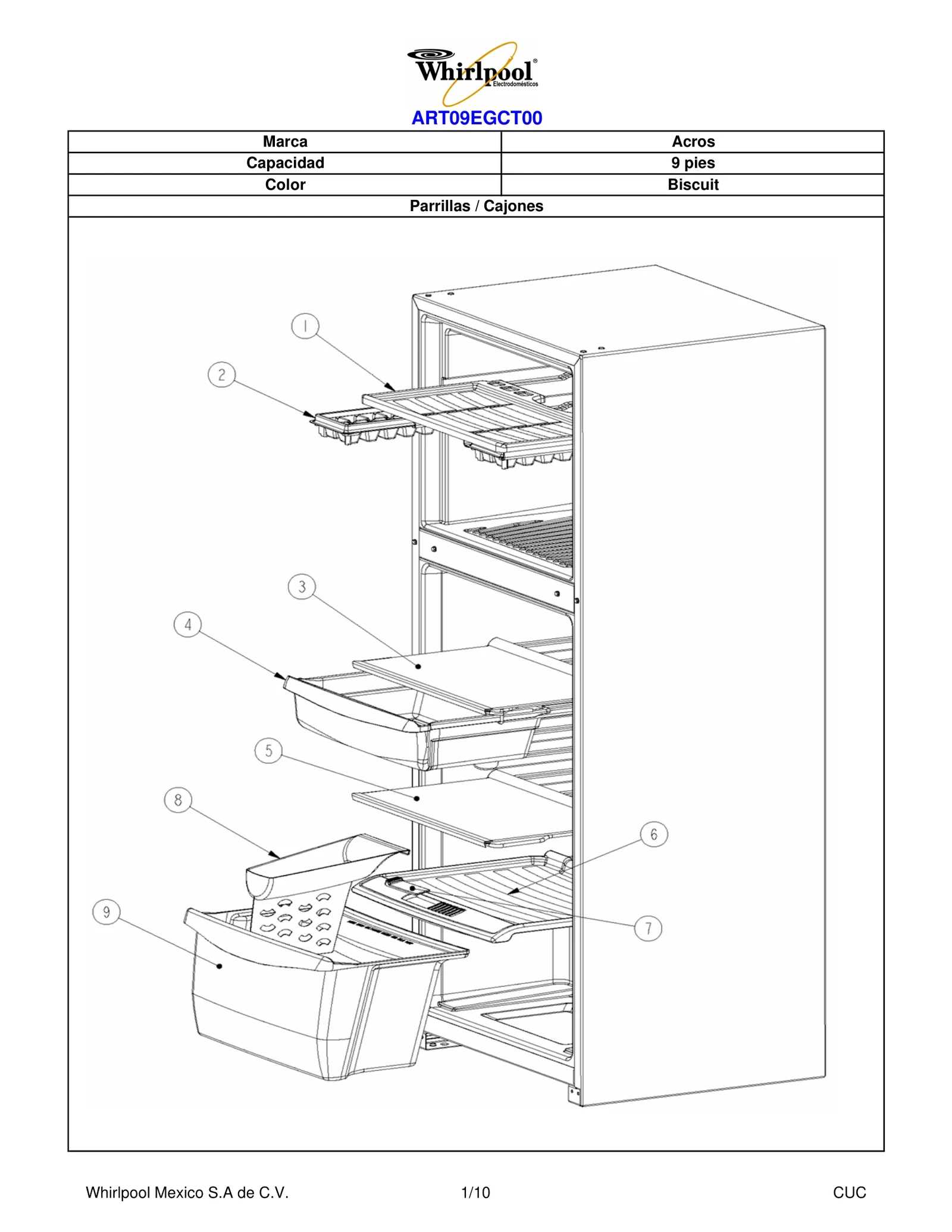 Whirlpool®
Electrodomésticos

ART09EGCT00

| Marca | Acros |
|---|---|
| Capacidad | 9 pies |
| Color | Biscuit |
| Parrillas / Cajones | |

1
2
3
4
5
8
6
9
7

Whirlpool Mexico S.A de C.V. 1/10 CUC