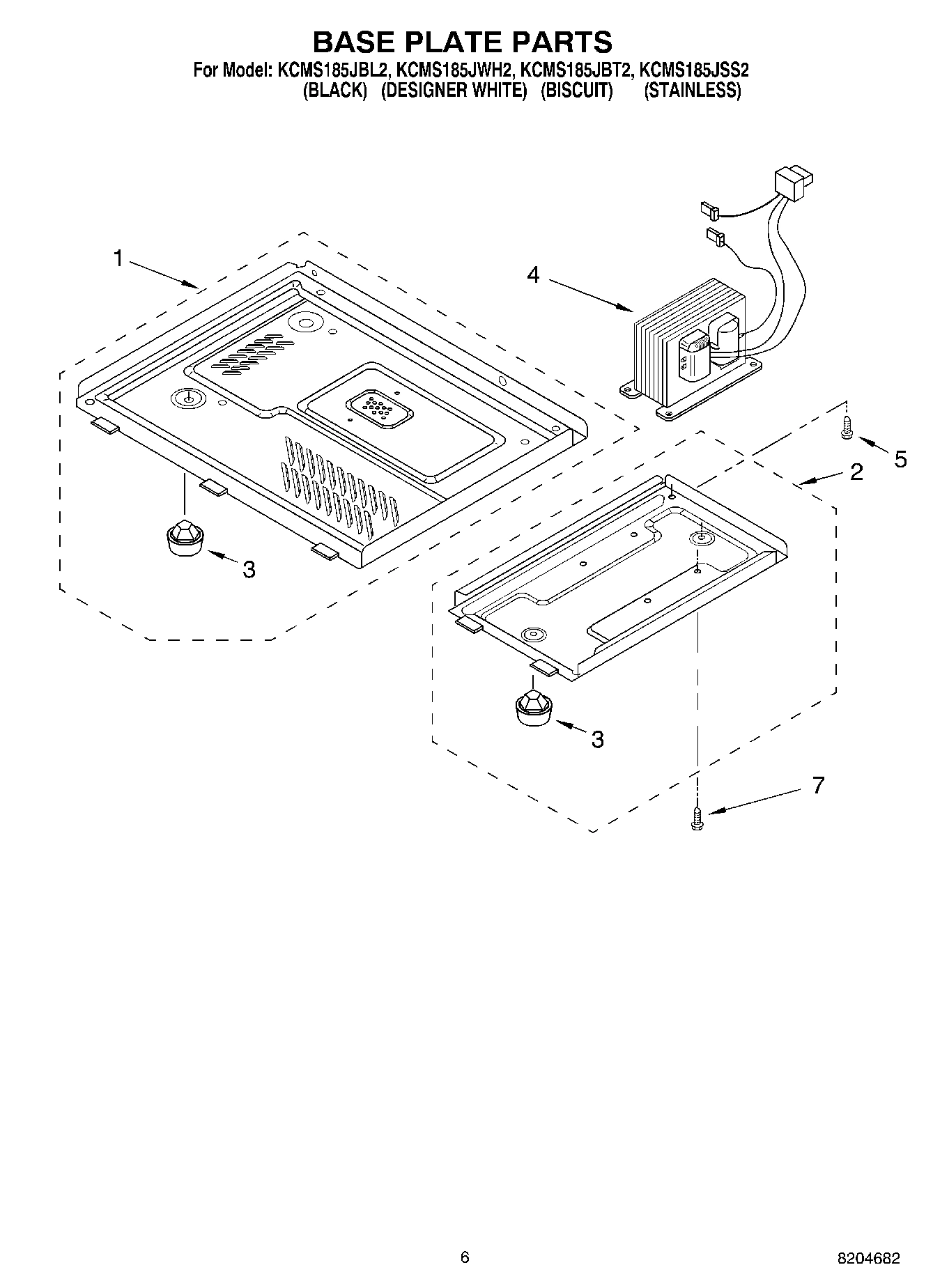 BASE PLATE PARTS

For Model: KCMS185JBL2, KCMS185JWH2, KCMS185JBT2, KCMS185JSS2
(BLACK) (DESIGNER WHITE) (BISCUIT) (STAINLESS)

1
4
5
2
3
3
7

6

8204682