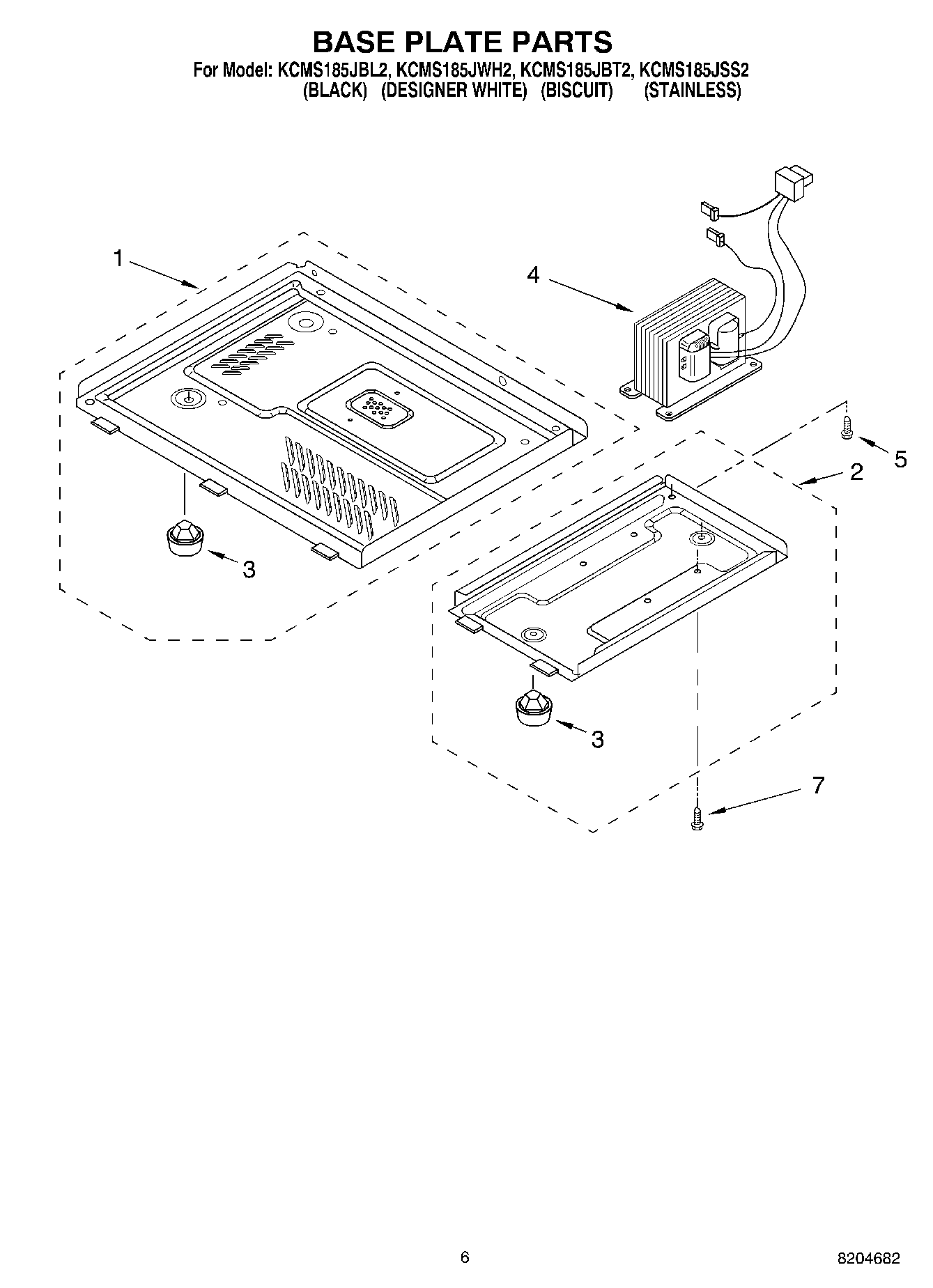 BASE PLATE PARTS
For Model: KCMS185JBL2, KCMS185JWH2, KCMS185JBT2, KCMS185JSS2
(BLACK) (DESIGNER WHITE) (BISCUIT) (STAINLESS)

1

4

5

2

3

3

7

6

8204682