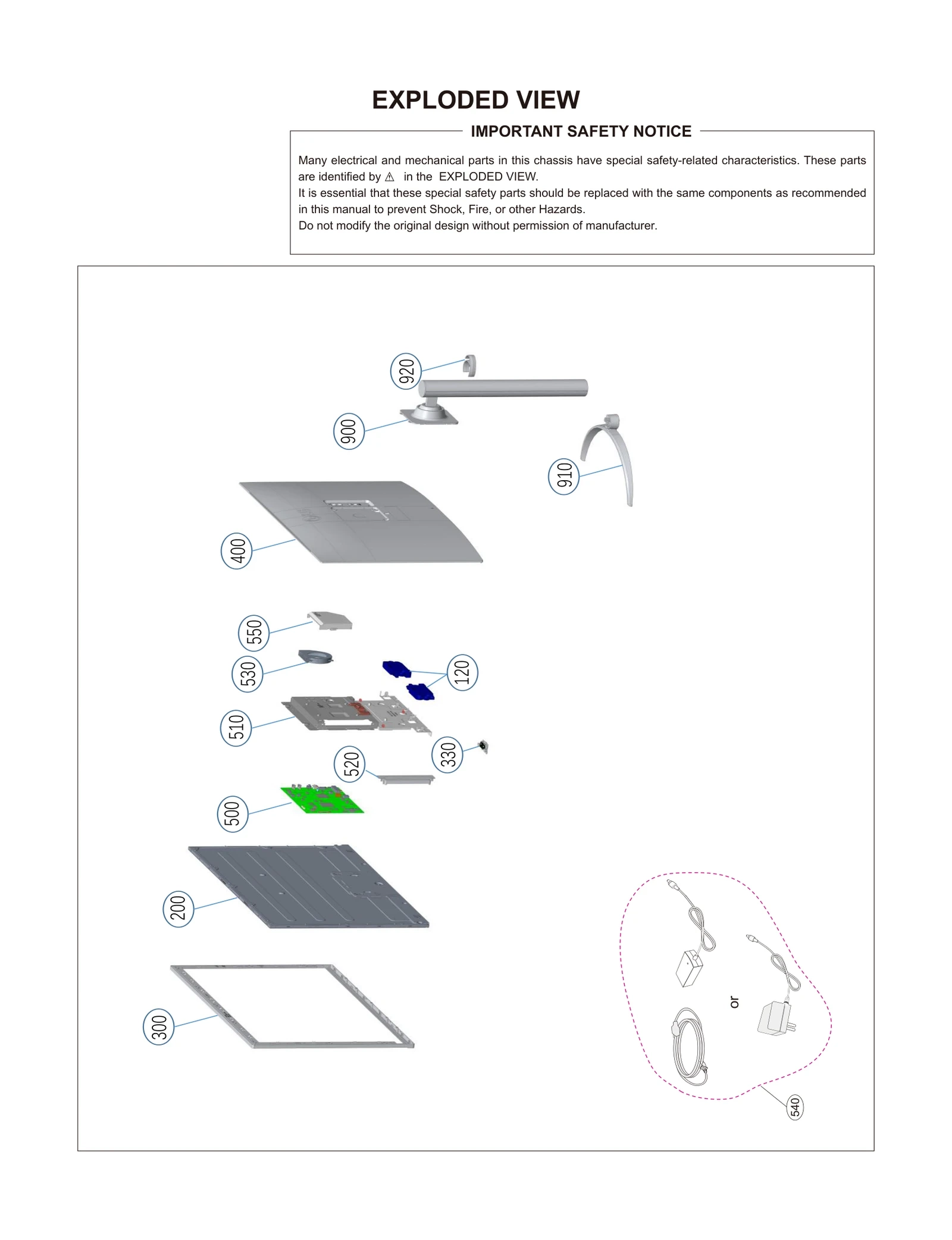 EXPLODED VIEW

IMPORTANT SAFETY NOTICE

Many electrical and mechanical parts in this chassis have special safety-related characteristics. These parts are identified by ⚠ in the EXPLODED VIEW.
It is essential that these special safety parts should be replaced with the same components as recommended in this manual to prevent Shock, Fire, or other Hazards.
Do not modify the original design without permission of manufacturer.

920
900
910
400
550
530
120
510
330
520
500
200
300
or
540