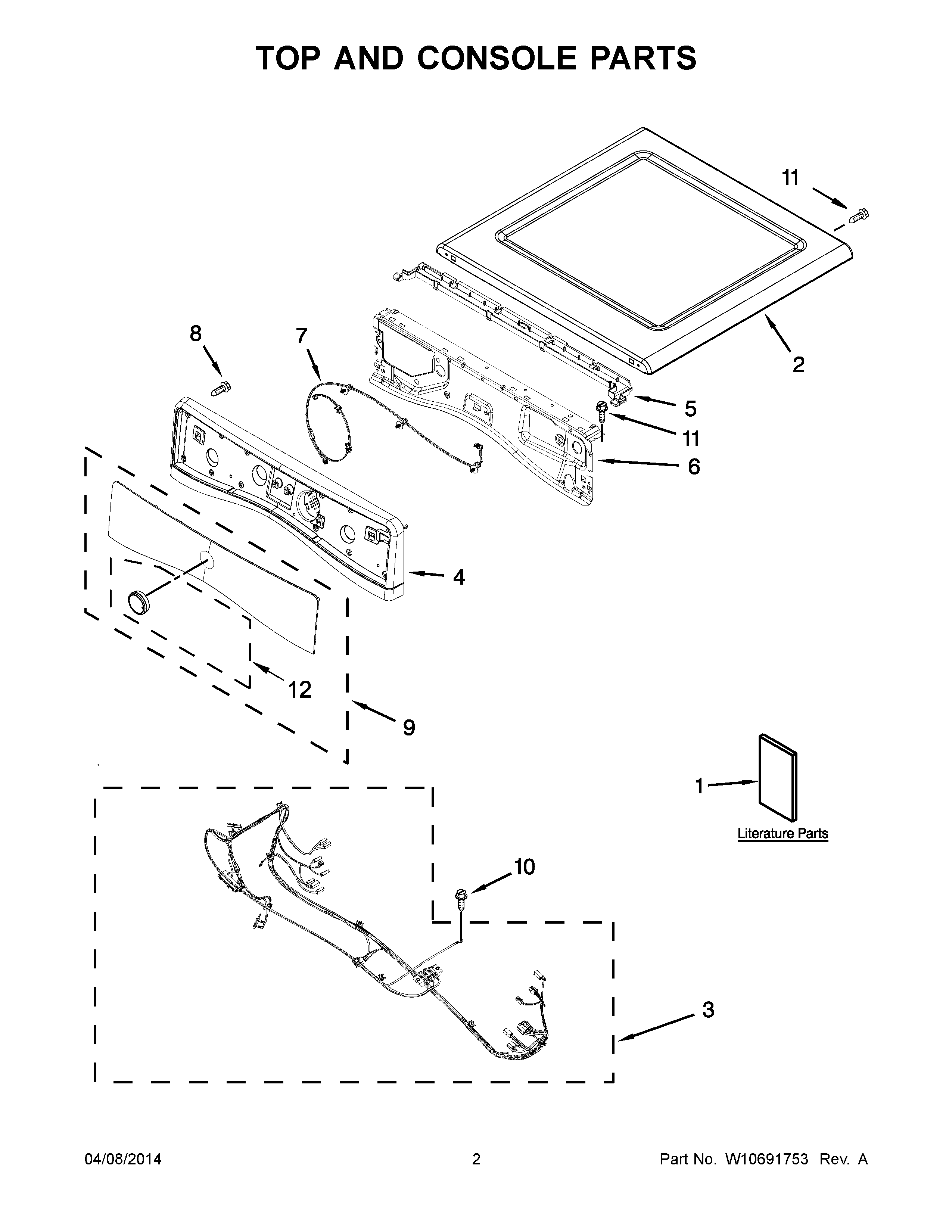 TOP AND CONSOLE PARTS

11

8

7

2

5

11

6

4

12

9

1

Literature Parts

10

3

04/08/2014 2 Part No. W10691753 Rev. A