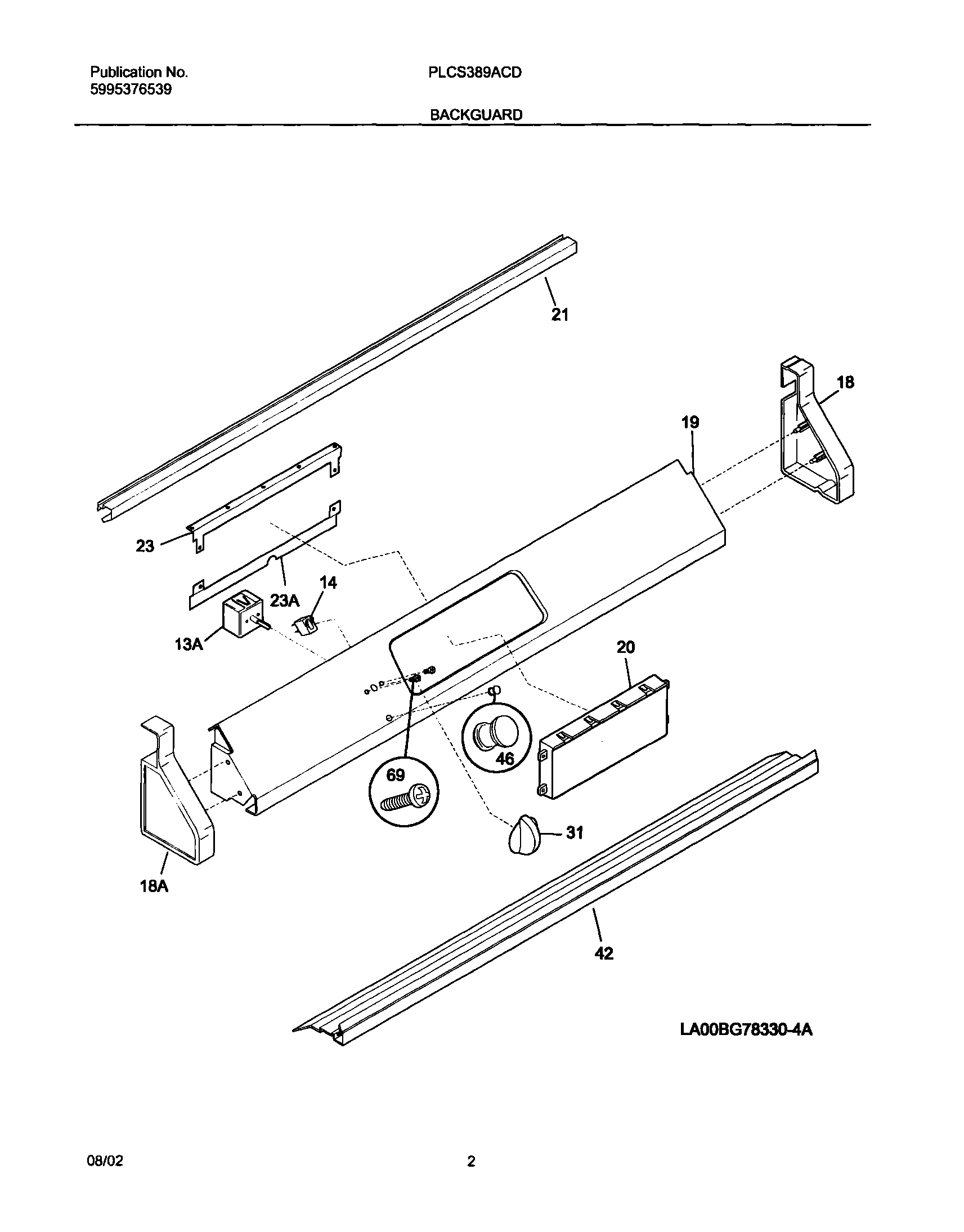 Publication No.
5995376539

PLCS389ACD

BACKGUARD

21

18

19

23

23A

14

13A

20

46

69

31

18A

42

LA00BG78330-4A

08/02

2