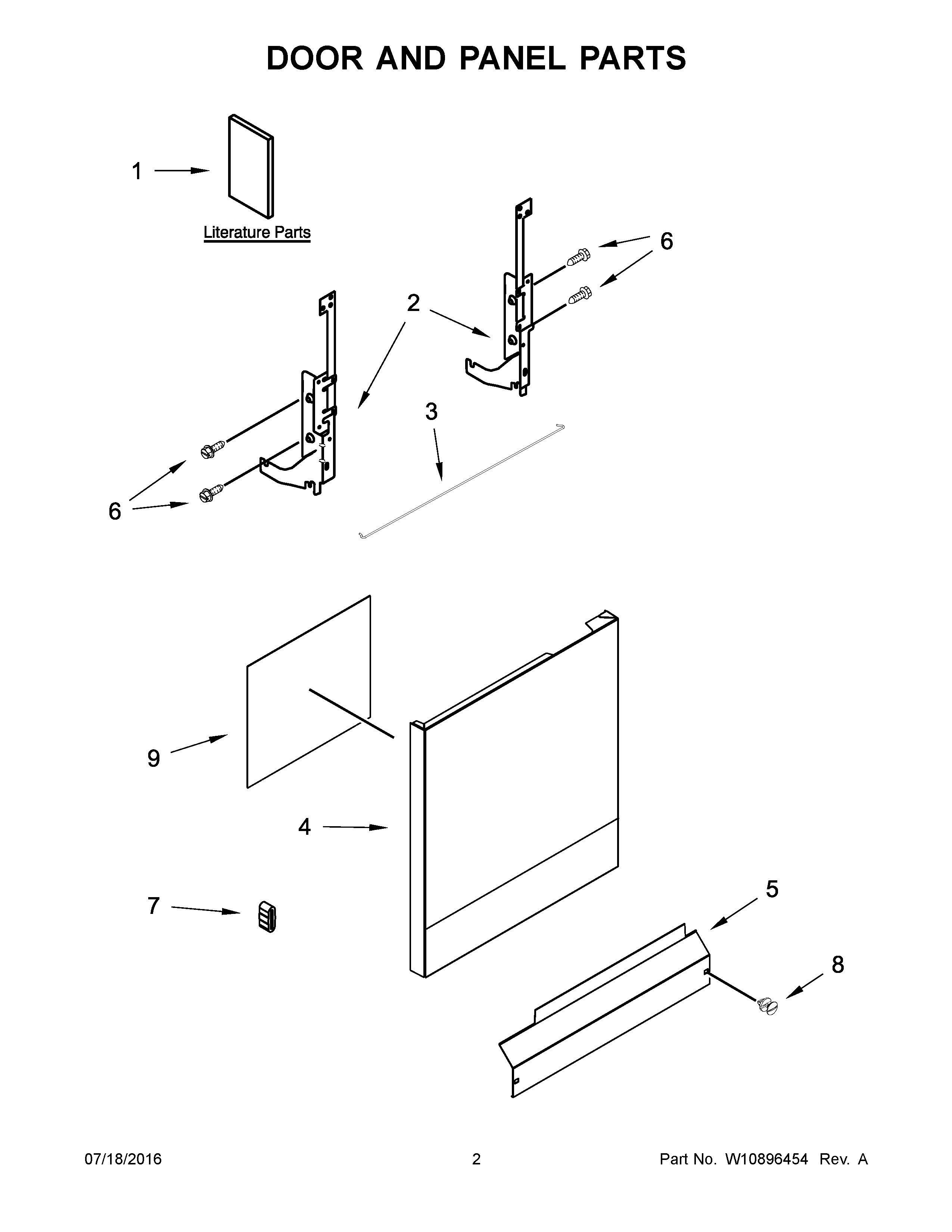 DOOR AND PANEL PARTS

1

Literature Parts

6

2

3

6

9

4

7

5

8

07/18/2016

2

Part No. W10896454 Rev. A