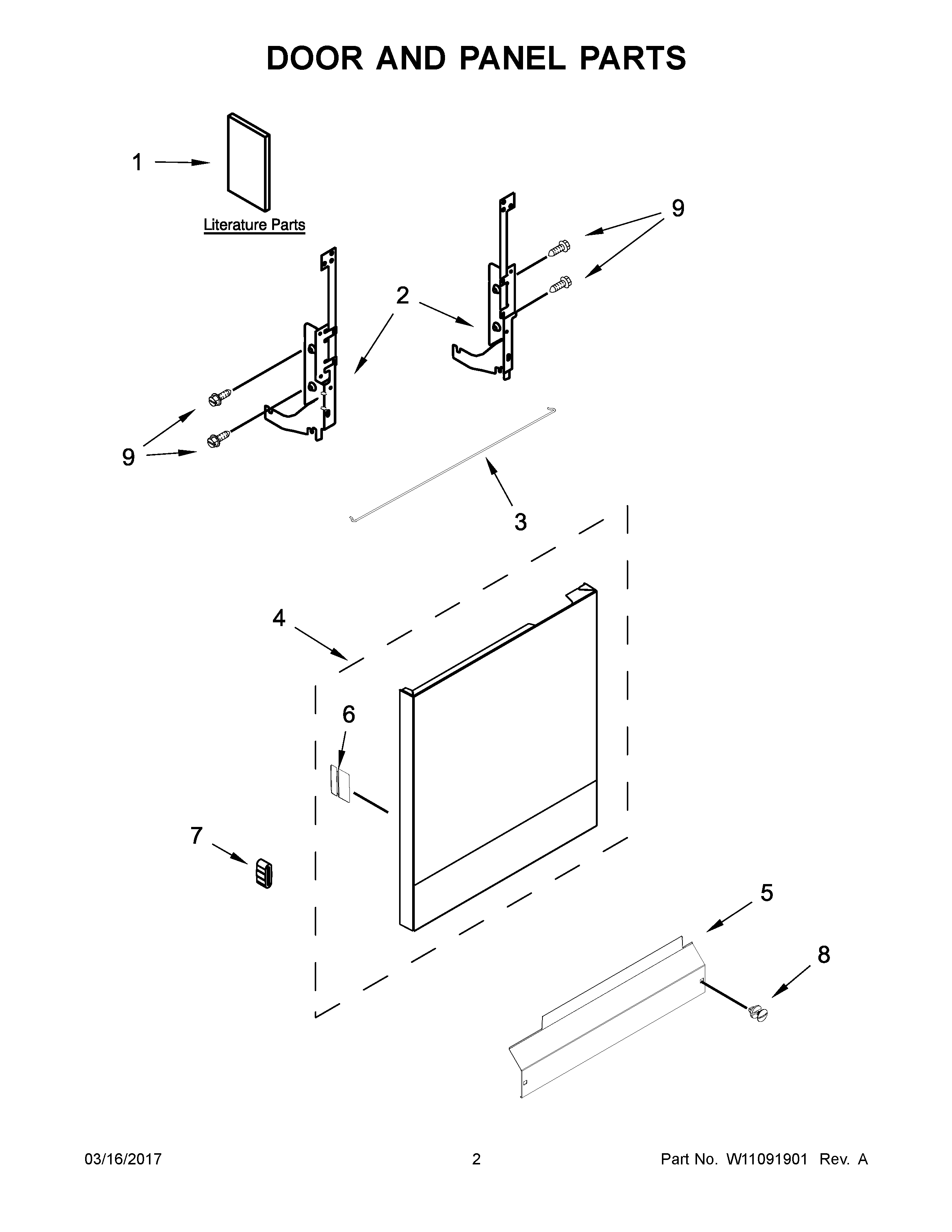 DOOR AND PANEL PARTS

1

Literature Parts

9

2

9

3

4

6

7

5

8

03/16/2017

2

Part No. W11091901 Rev. A