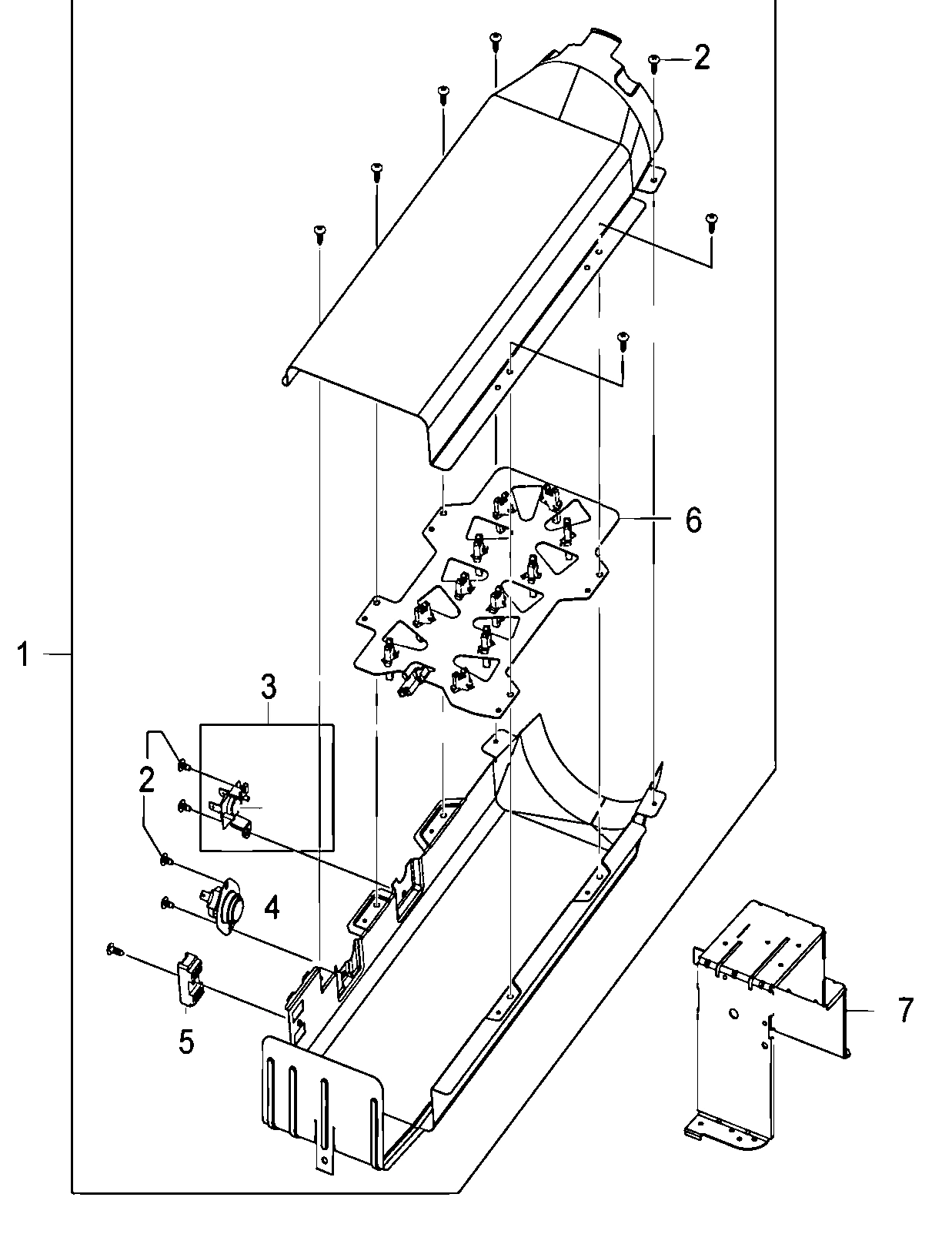 2
6
1
3
2
4
5
7