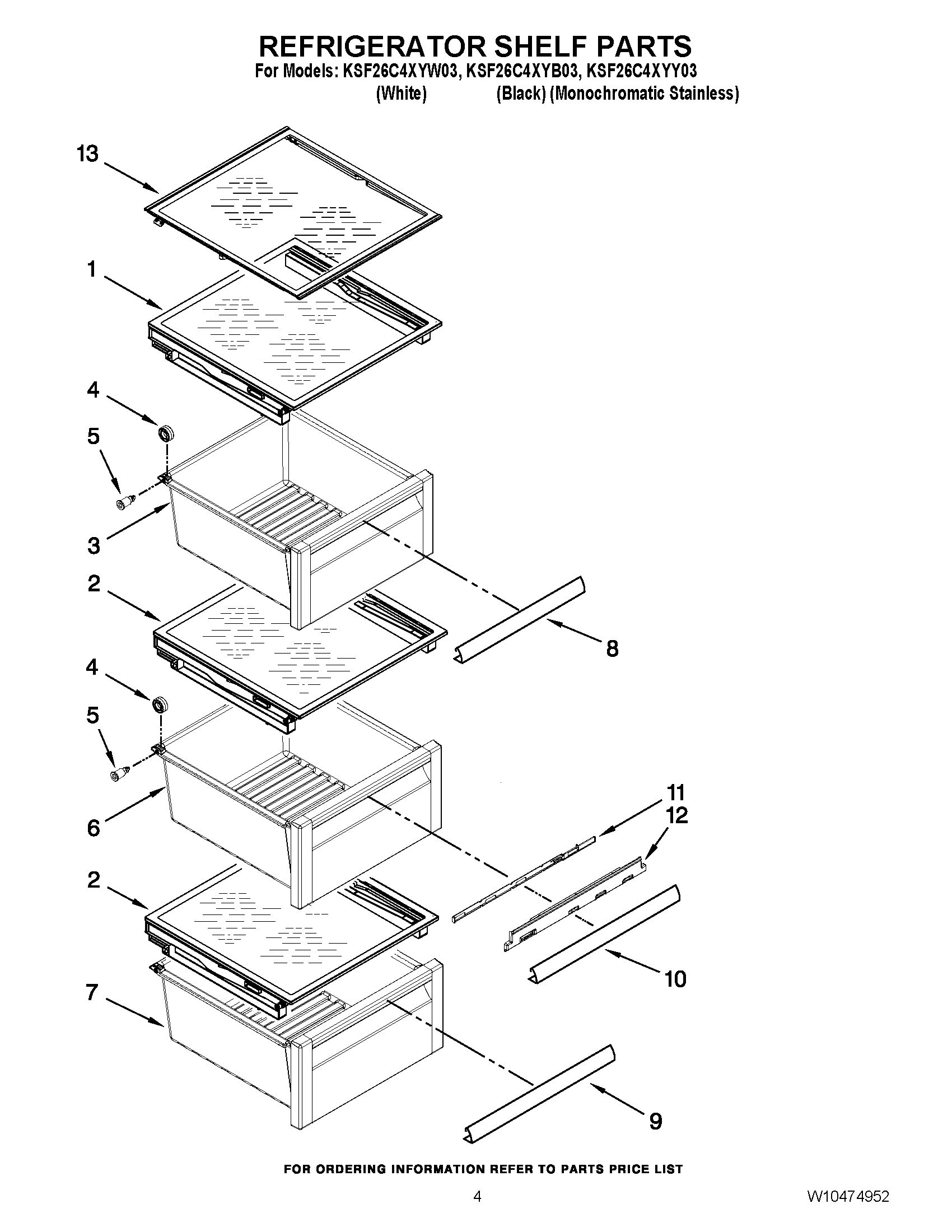 REFRIGERATOR SHELF PARTS
For Models: KSF26C4XYW03, KSF26C4XYB03, KSF26C4XYY03
(White) (Black) (Monochromatic Stainless)

13
1
4
5
3
2
8
4
5
6
11
12
2
10
7
9

FOR ORDERING INFORMATION REFER TO PARTS PRICE LIST

4

W10474952