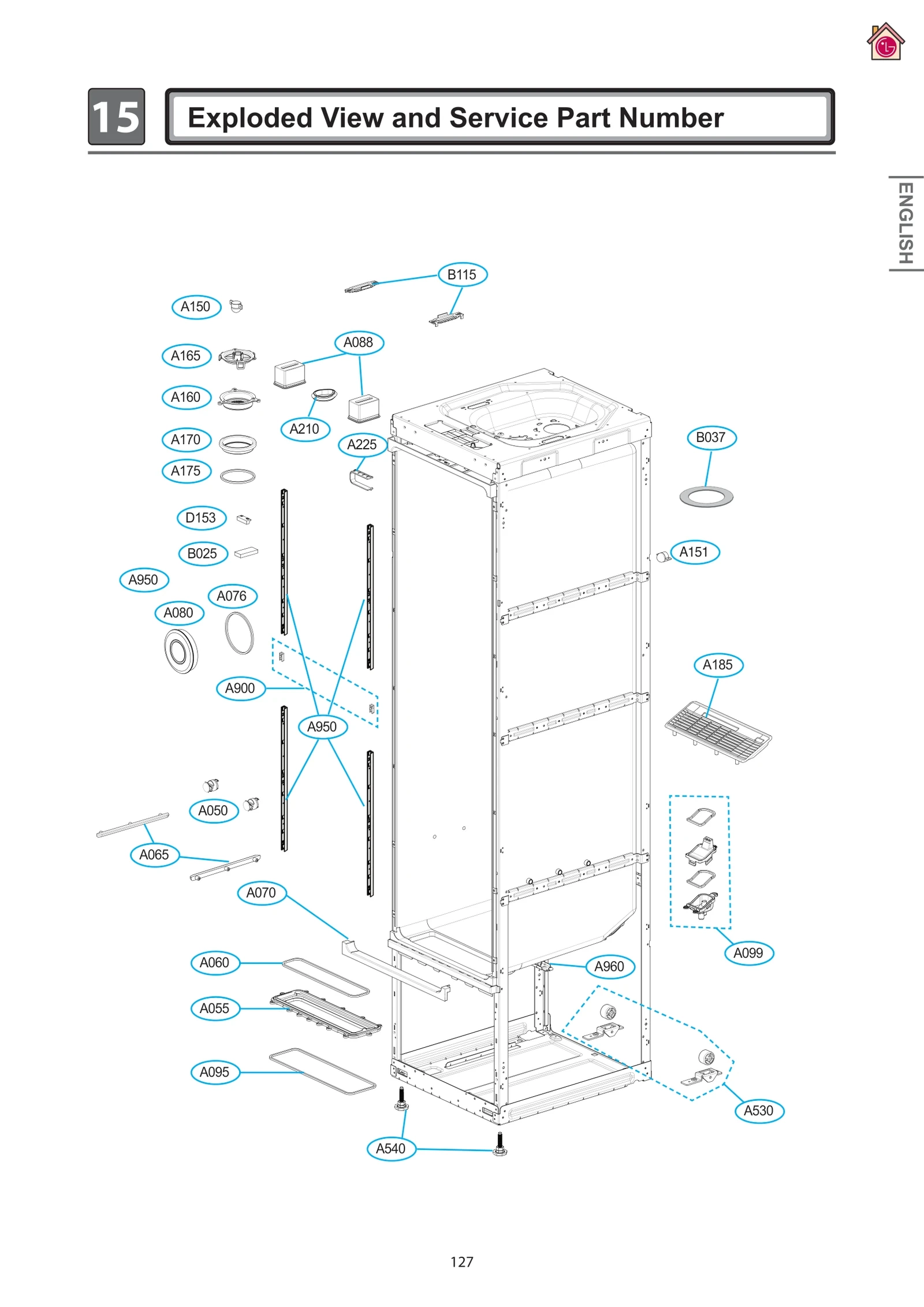 LG

15 Exploded View and Service Part Number

ENGLISH

B115

A150

A088

A165

A160

A210

A170

A225

B037

A175

D153

B025

A151

A950

A076

A080

A185

A900

A950

A050

A065

A070

A099

A060

A960

A055

A095

A530

A540

127