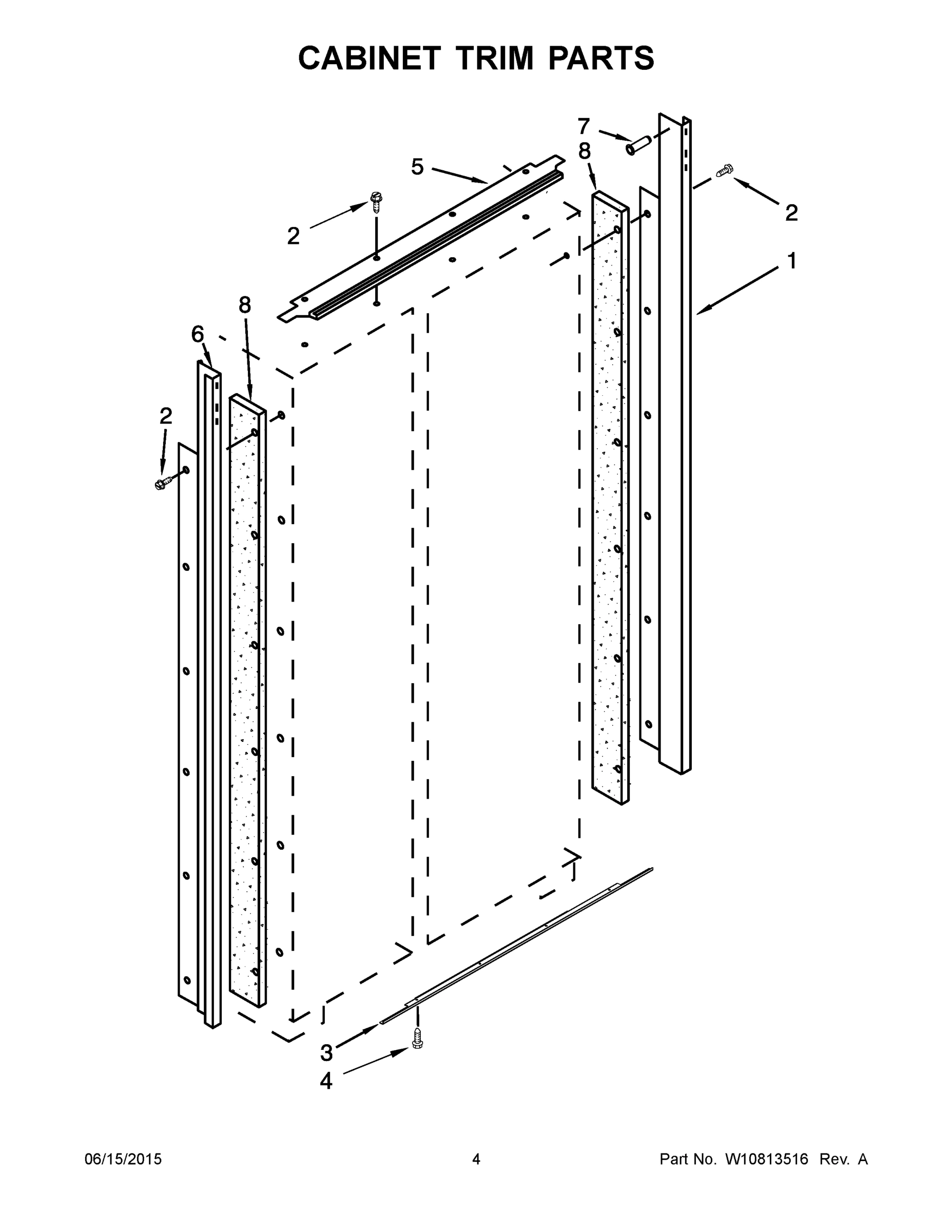 CABINET TRIM PARTS

7
8
5
2
2
1
8
6
2
3
4

06/15/2015
4
Part No. W10813516 Rev. A