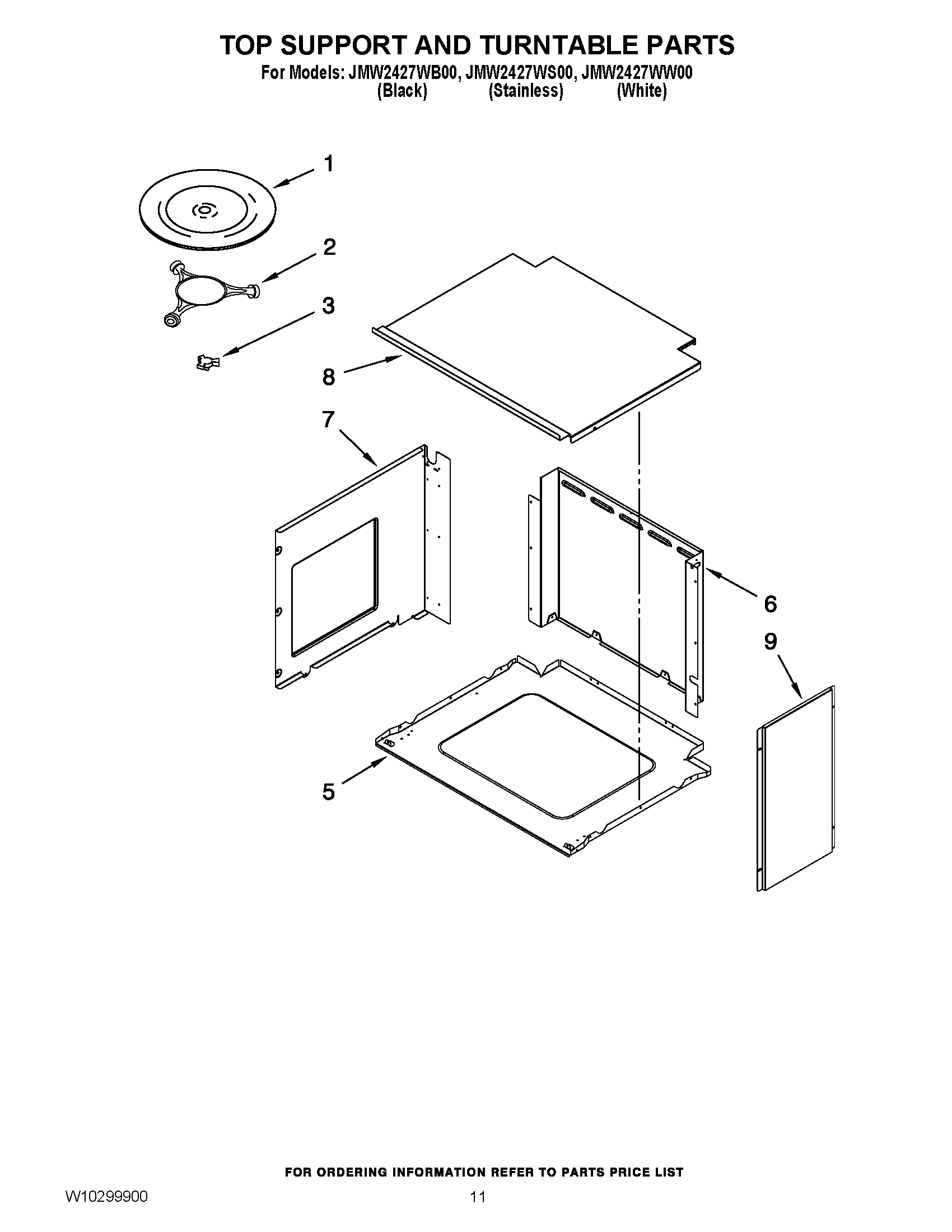 TOP SUPPORT AND TURNTABLE PARTS

For Models: JMW2427WB00, JMW2427WS00, JMW2427WW00
(Black) (Stainless) (White)

1

2

3

8

7

6

9

5

FOR ORDERING INFORMATION REFER TO PARTS PRICE LIST

W10299900

11