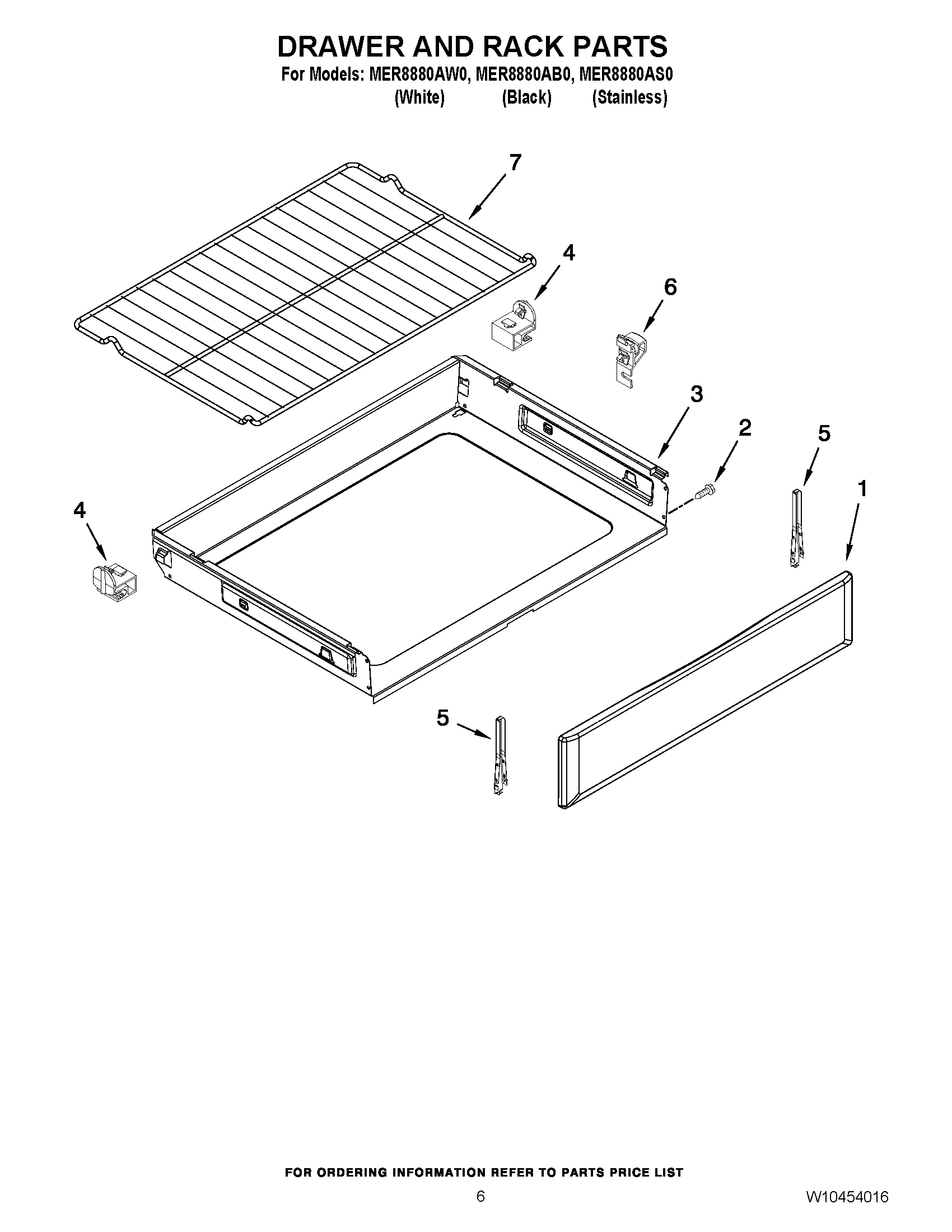 DRAWER AND RACK PARTS

For Models: MER8880AW0, MER8880AB0, MER8880AS0
(White) (Black) (Stainless)

7

4

6

3

2

5

1

4

5

FOR ORDERING INFORMATION REFER TO PARTS PRICE LIST

6

W10454016