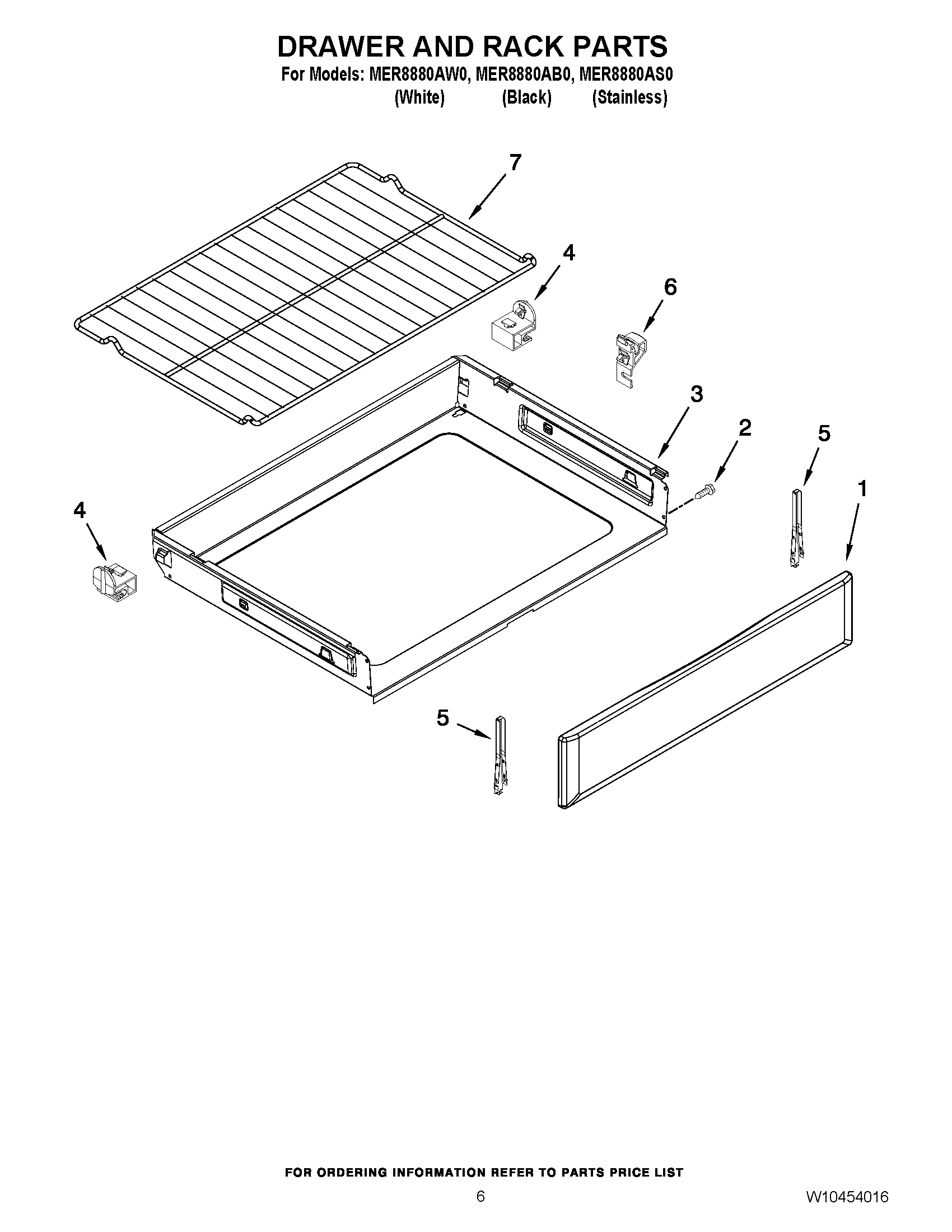 DRAWER AND RACK PARTS
For Models: MER8880AW0, MER8880AB0, MER8880AS0
(White) (Black) (Stainless)

7
4
6
3
2
5
1
4
5

FOR ORDERING INFORMATION REFER TO PARTS PRICE LIST
6
W10454016