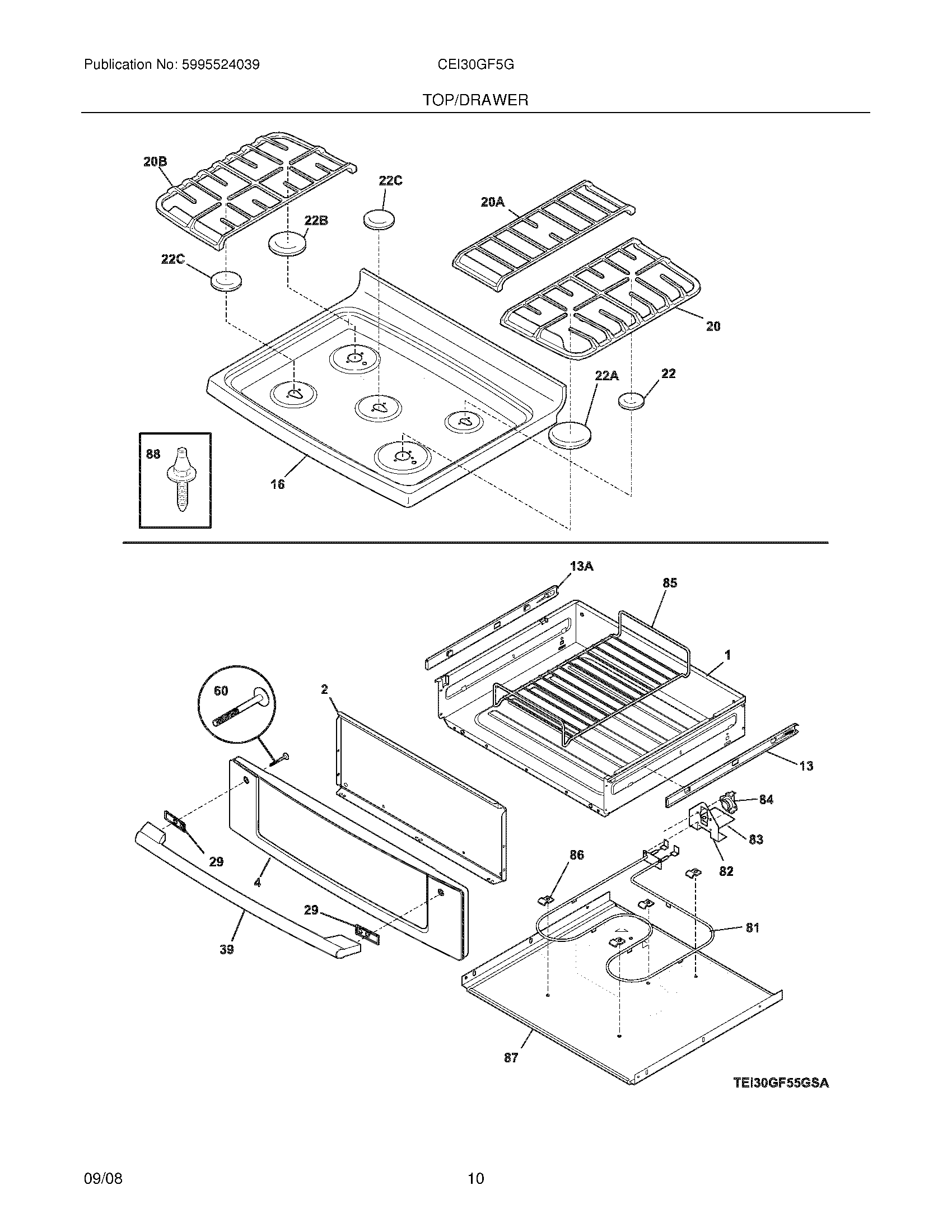 Publication No: 5995524039

CEI30GF5G

TOP/DRAWER

20B

22C

20A

22B

22C

20

22A

22

88

16

13A

85

1

60

2

13

84

83

82

86

29

4

29

81

39

87

TEI30GF55GSA

09/08

10