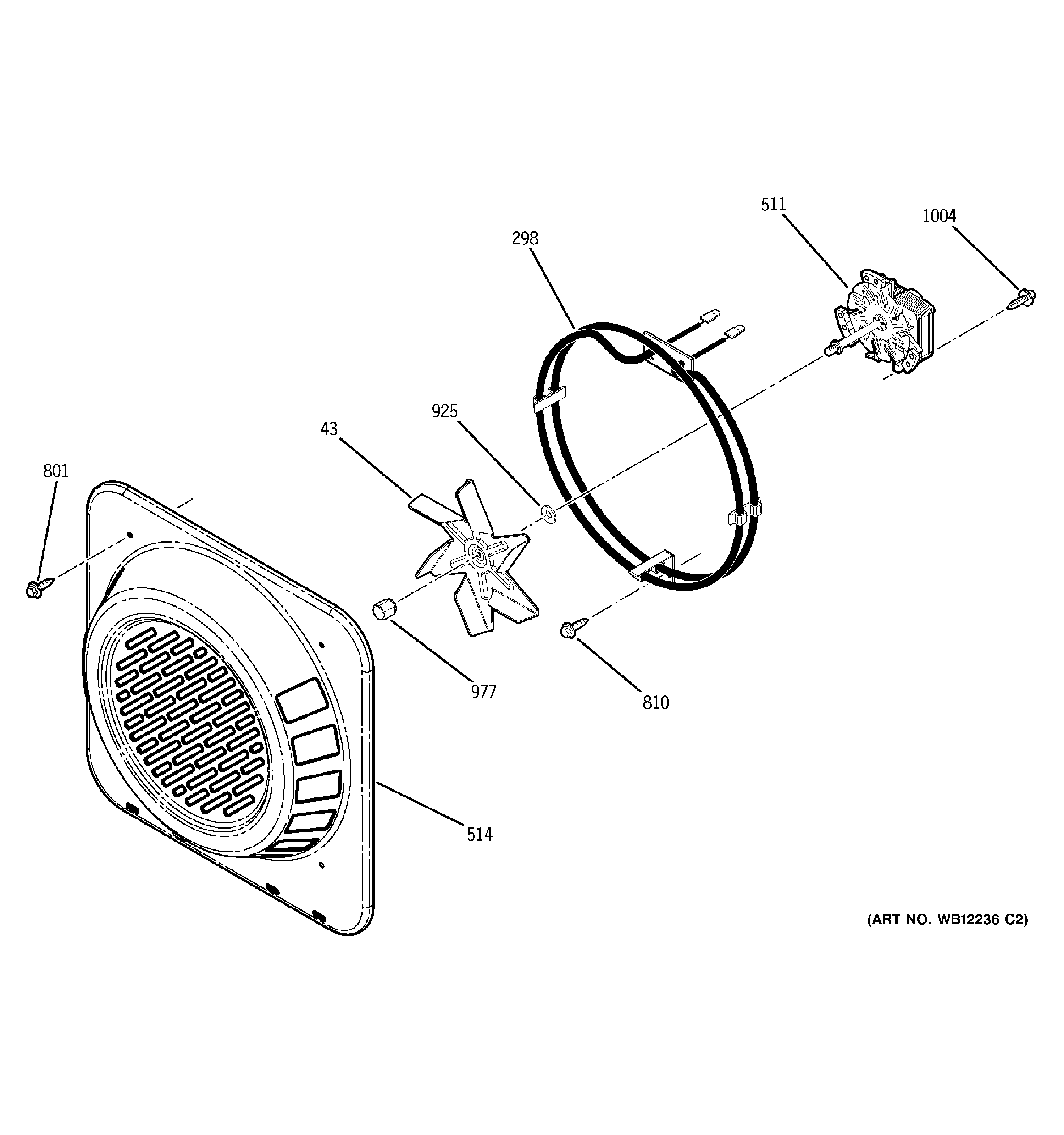 511
1004
298
925
43
801
977
810
514
(ART NO. WB12236 C2)