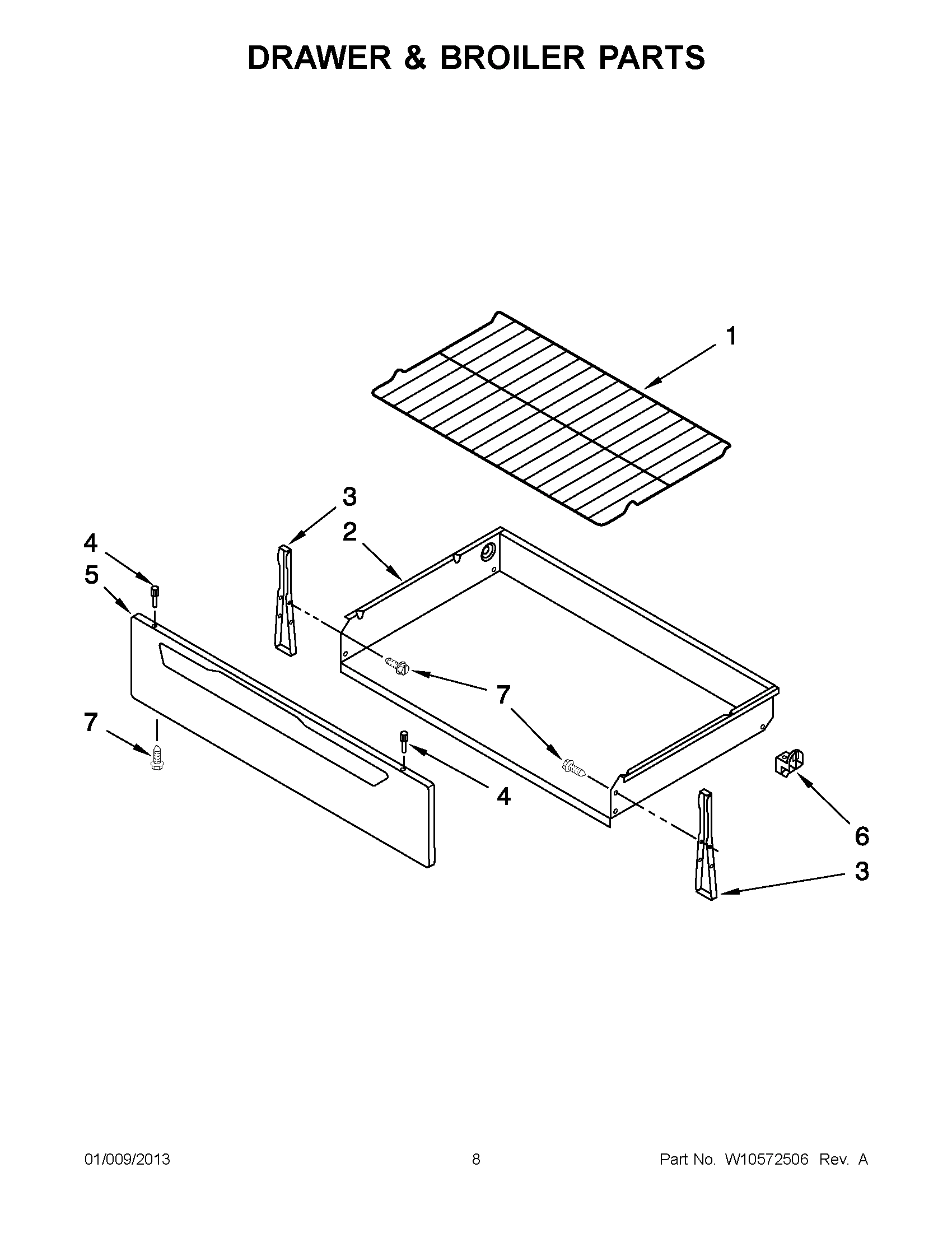 DRAWER & BROILER PARTS

1

3

2

4

5

7

7

4

6

3

01/009/2013

8

Part No. W10572506 Rev. A