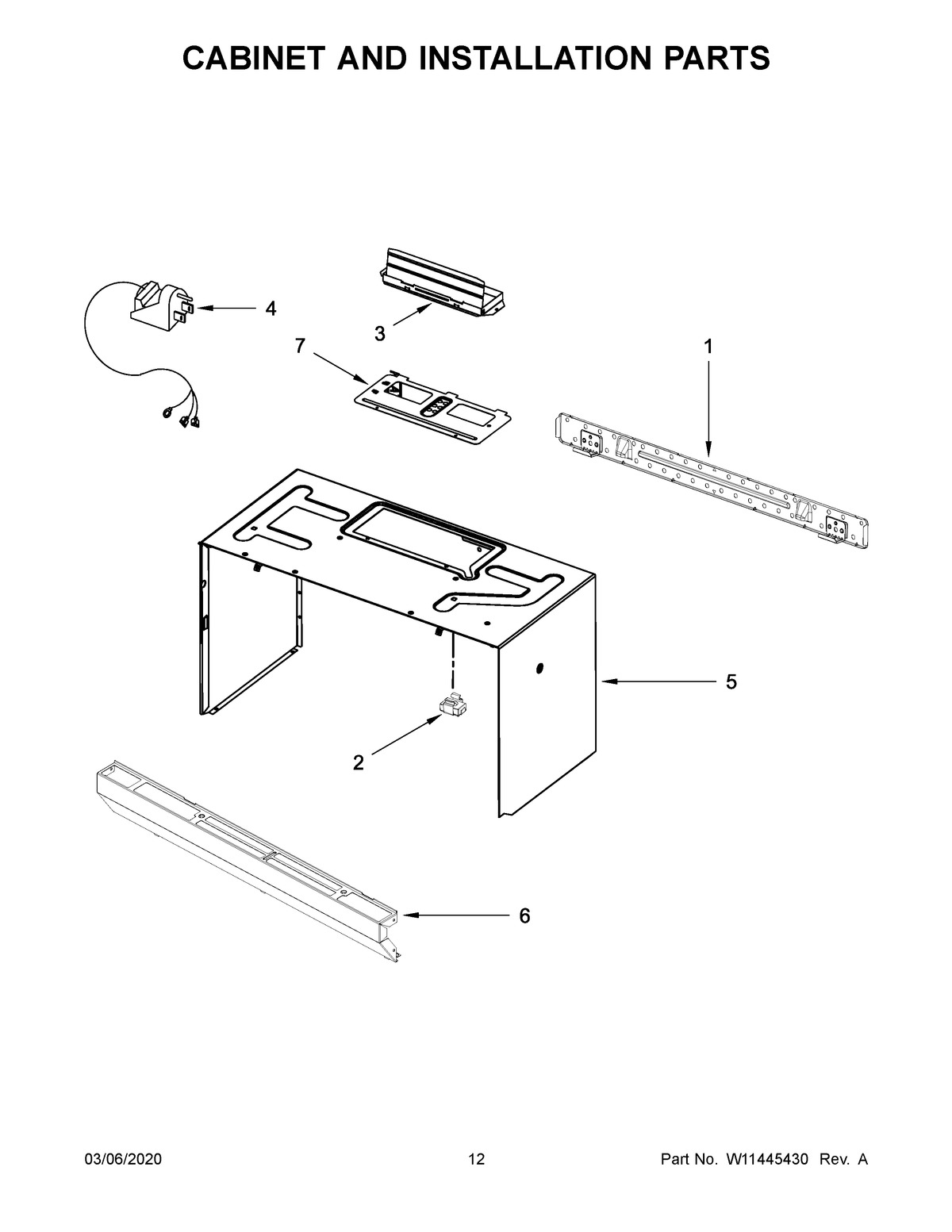 CABINET AND INSTALLATION PARTS

4

3

7

1

5

2

6

03/06/2020

12

Part No. W11445430 Rev. A