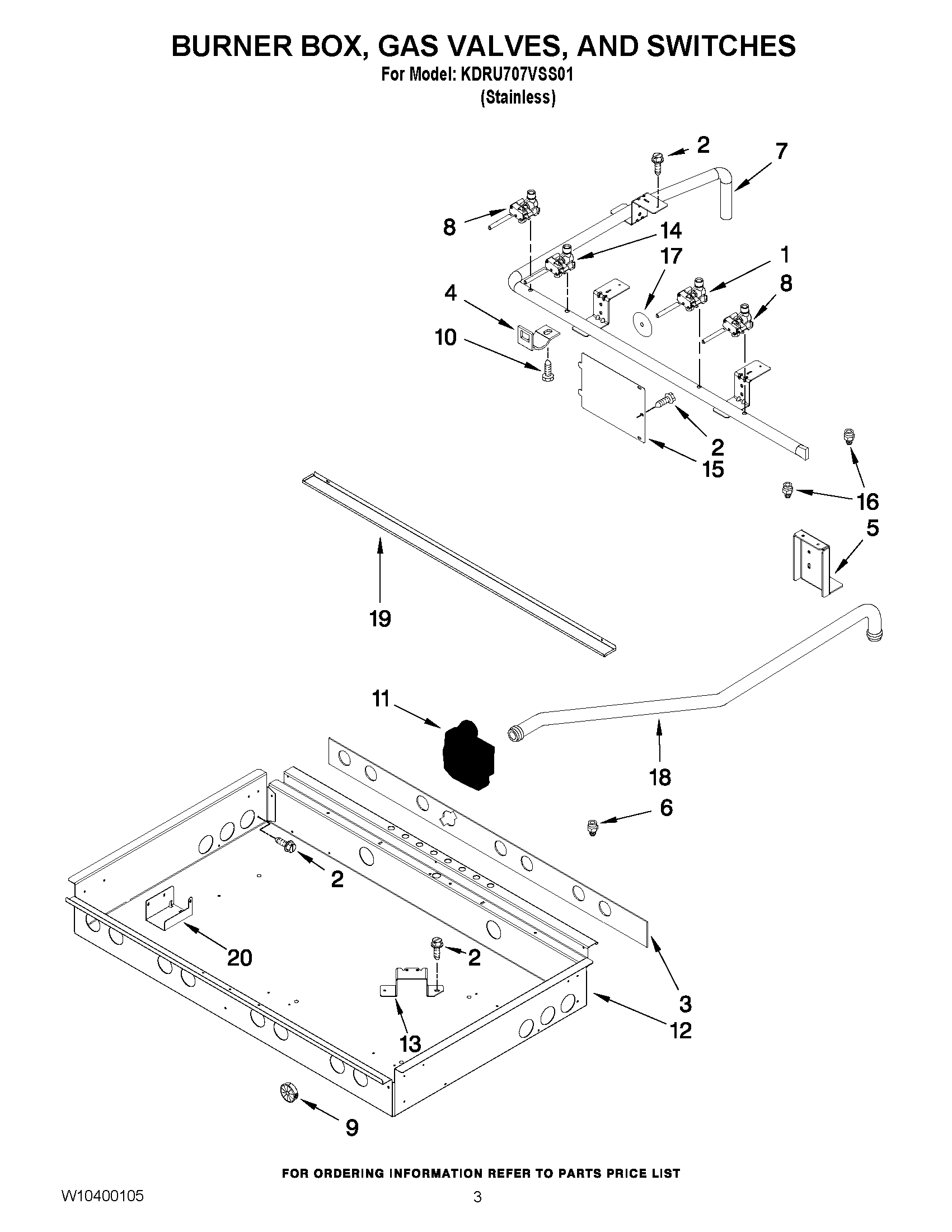 BURNER BOX, GAS VALVES, AND SWITCHES
For Model: KDRU707VSS01
(Stainless)

2
7
8
14
17
1
8
4
10
2
15
16
5
19
11
18
6
2
20
2
3
12
13
9

FOR ORDERING INFORMATION REFER TO PARTS PRICE LIST

W10400105

3